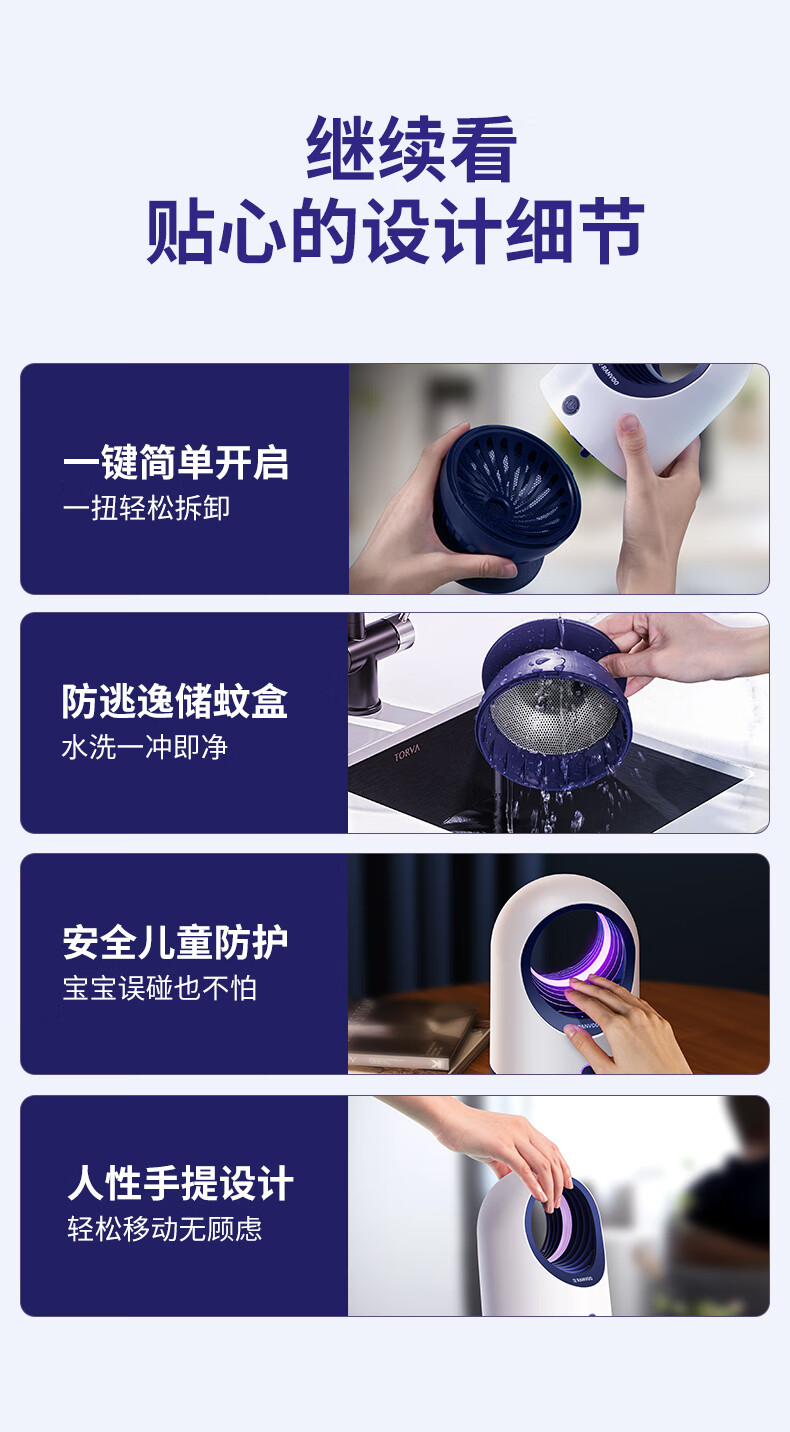 继续看
贴心的设计细节

一键简单开启
一扭轻松拆卸

防逃逸储蚊盒
水洗一冲即净

TORVA

安全儿童防护
宝宝误碰也不怕

人性手提设计
轻松移动无顾虑