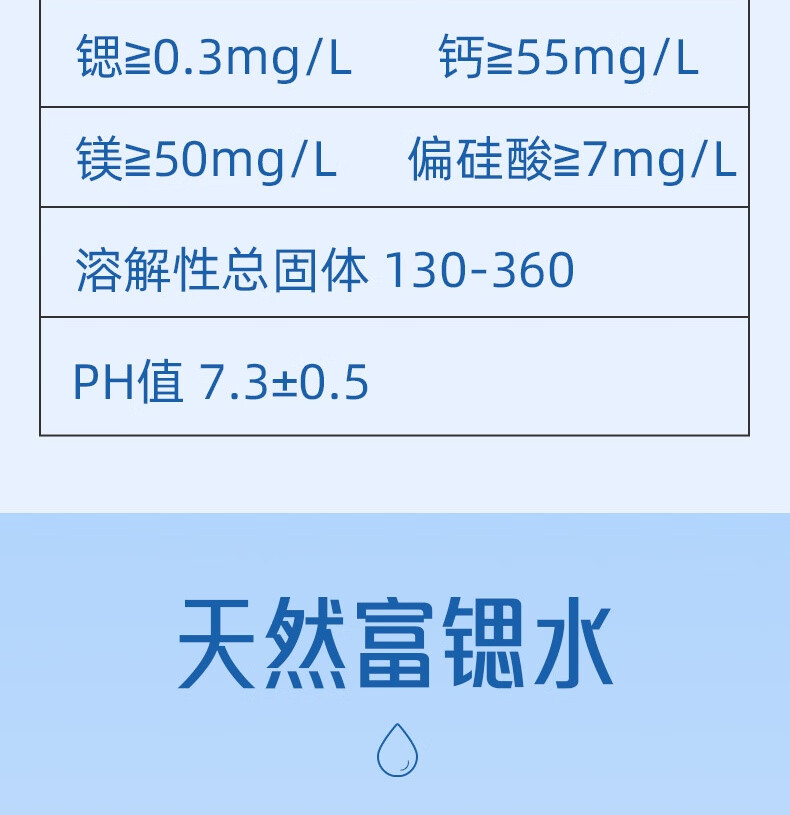 锶≧0.3mg/L 钙≧55mg/L

镁≧50mg/L 偏硅酸≧7mg/L

溶解性总固体 130-360

PH值 7.3±0.5

天然富锶水