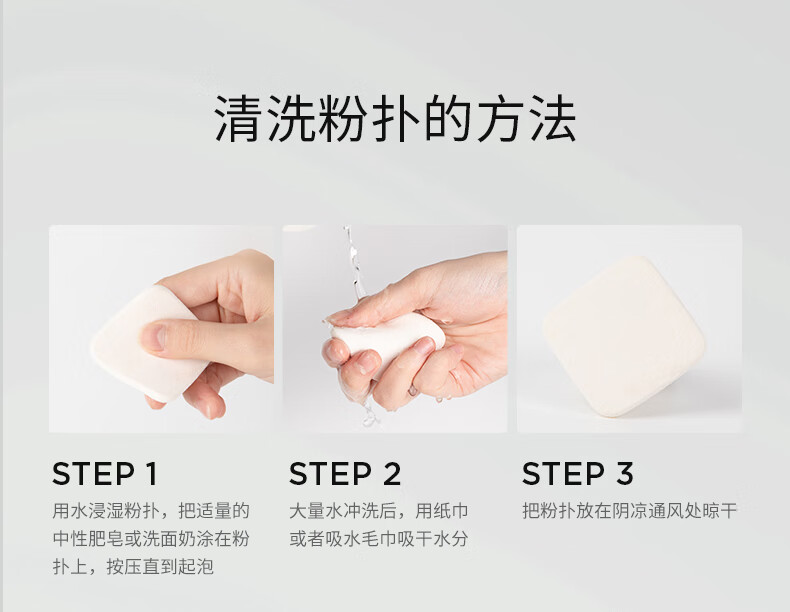 清洗粉扑的方法

STEP 1
用水浸湿粉扑，把适量的中性肥皂或洗面奶涂在粉扑上，按压直到起泡

STEP 2
大量水冲洗后，用纸巾或者吸水毛巾吸干水分

STEP 3
把粉扑放在阴凉通风处晾干