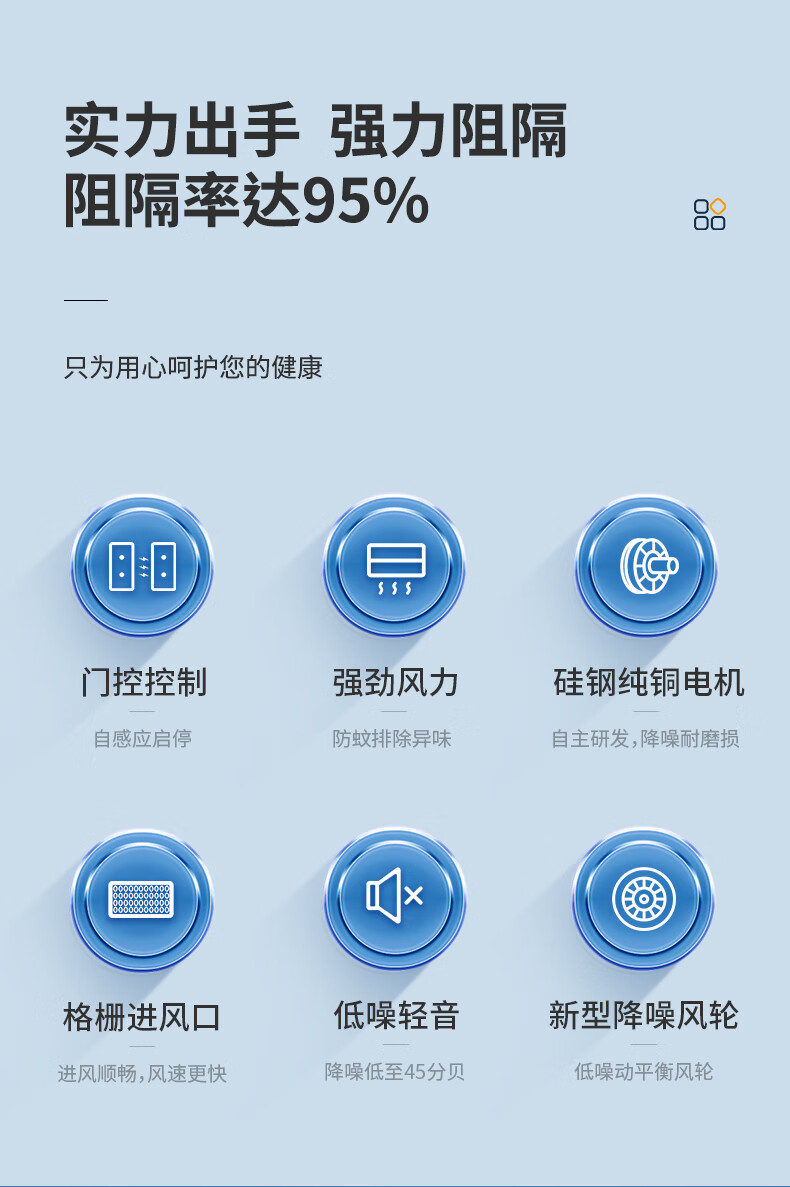 实力出手 强力阻隔
阻隔率达95%

只为用心呵护您的健康

门控控制

自感应启停

强劲风力

防蚊排除异味

硅钢纯铜电机

自主研发,降噪耐磨损

格栅进风口

进风顺畅,风速更快

低噪轻音

降噪低至45分贝

新型降噪风轮

低噪动平衡风轮