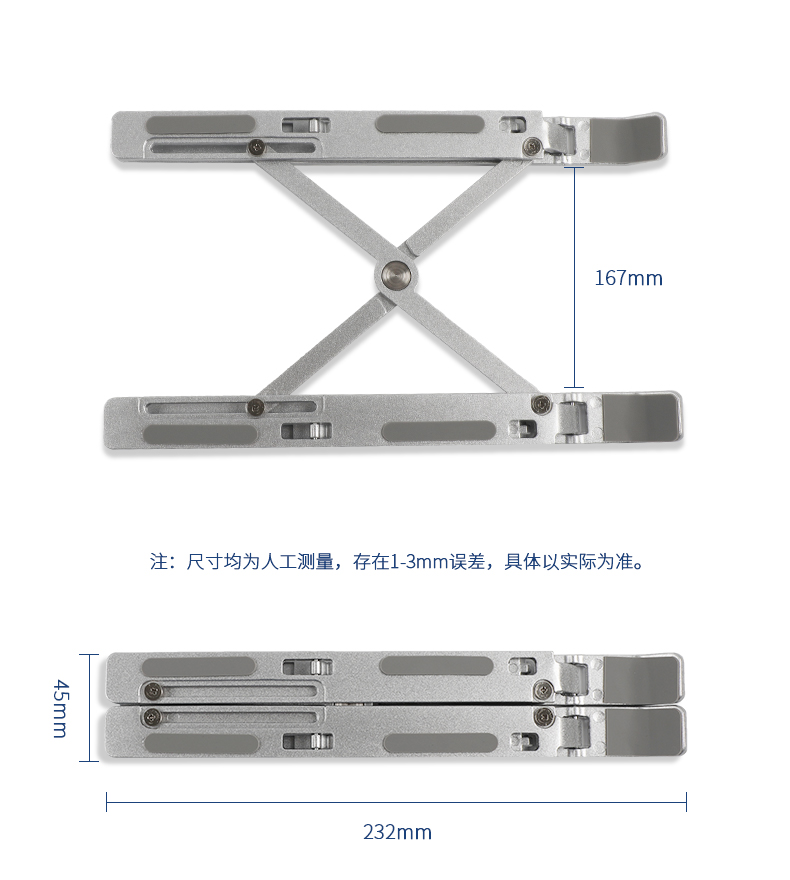 167mm

注：尺寸均为人工测量，存在1-3mm误差，具体以实际为准。

45mm

232mm