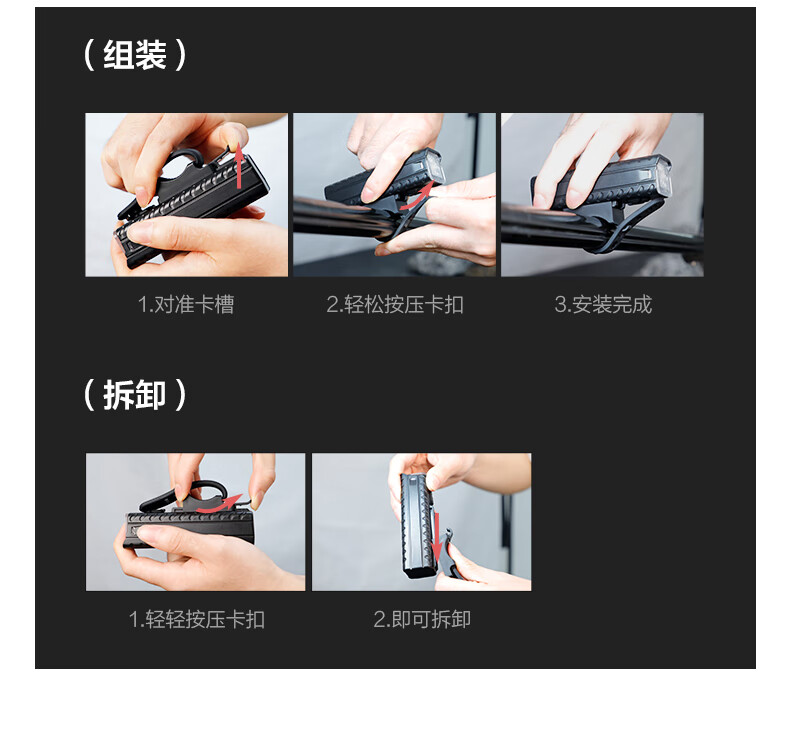 （组装）

1.对准卡槽

2.轻松按压卡扣

3.安装完成

（拆卸）

1.轻轻按压卡扣

2.即可拆卸