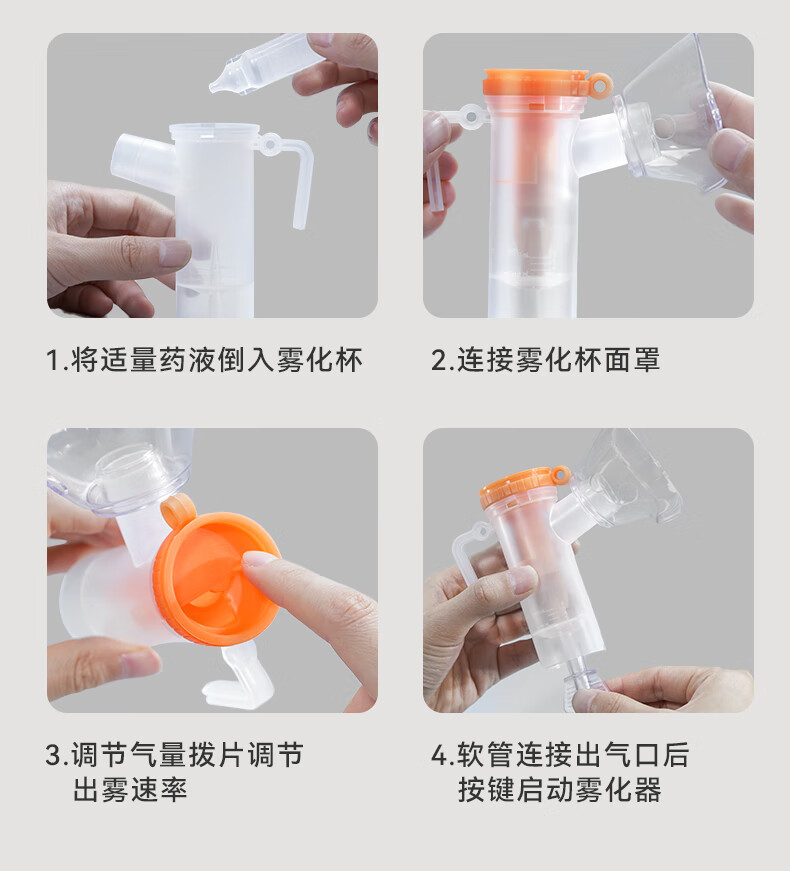 1.将适量药液倒入雾化杯

2.连接雾化杯面罩

3.调节气量拨片调节出雾速率

4.软管连接出气口后按键启动雾化器