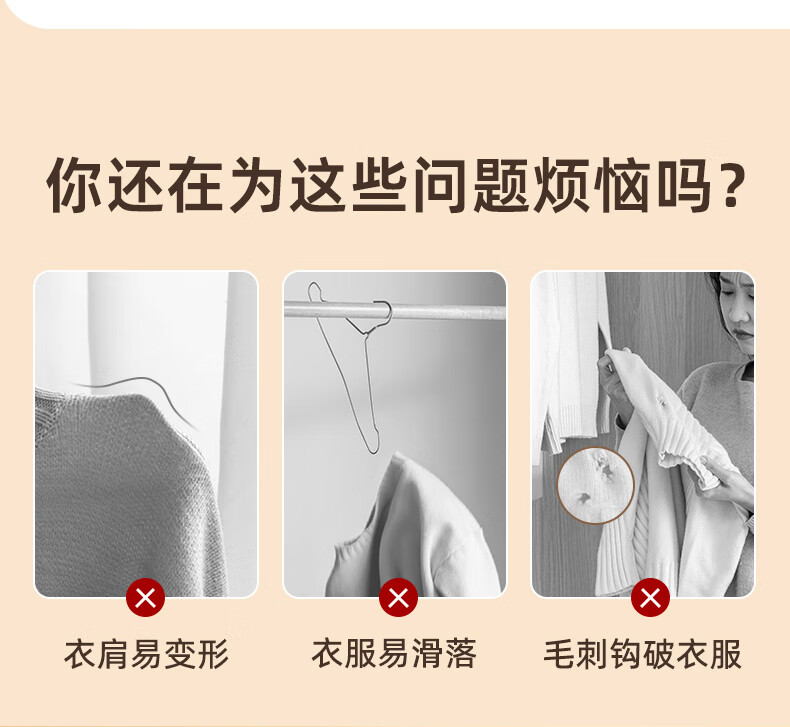 你还在为这些问题烦恼吗？

衣肩易变形

衣服易滑落

毛刺钩破衣服