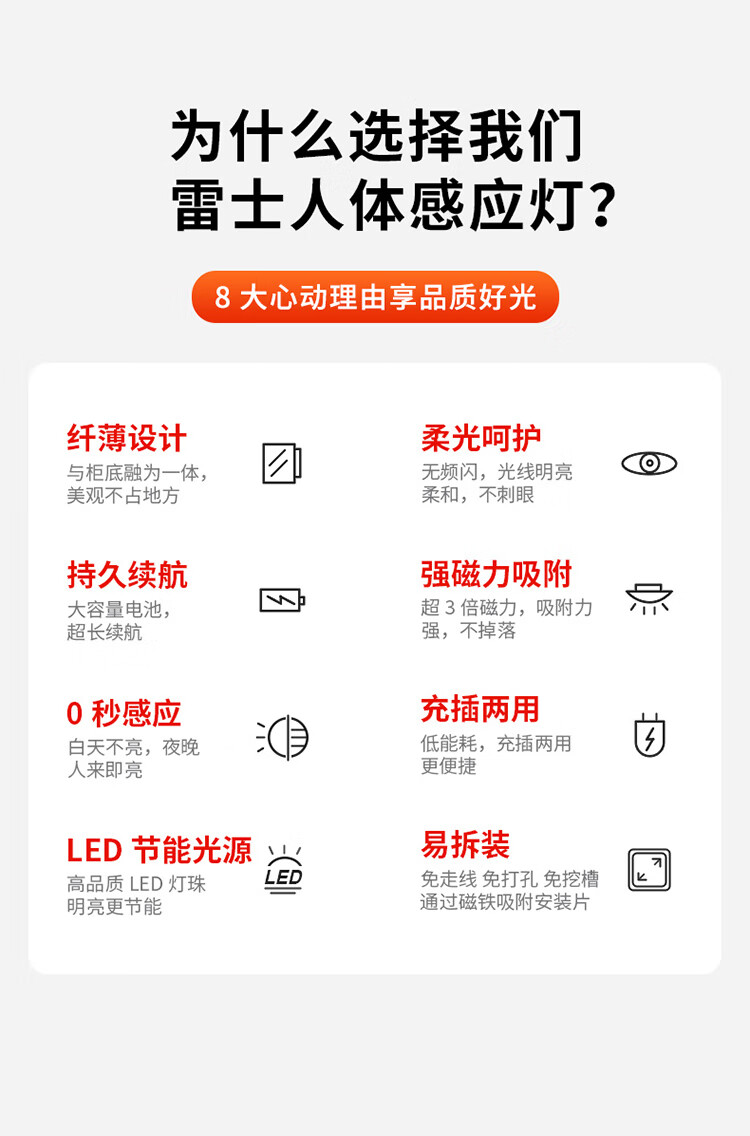 为什么选择我们
雷士人体感应灯?

8大心动理由享品质好光

纤薄设计
与柜底融为一体，美观不占地方

持久续航
大容量电池，超长续航

0秒感应
白天不亮，夜晚人来即亮

LED节能光源
高品质LED灯珠明亮更节能

LED

柔光呵护
无频闪，光线明亮柔和，不刺眼

强磁力吸附
超3倍磁力，吸附力强，不掉落

充插两用
低能耗，充插两用更便捷

易拆装
免走线 免打孔 免挖槽
通过磁铁吸附安装片