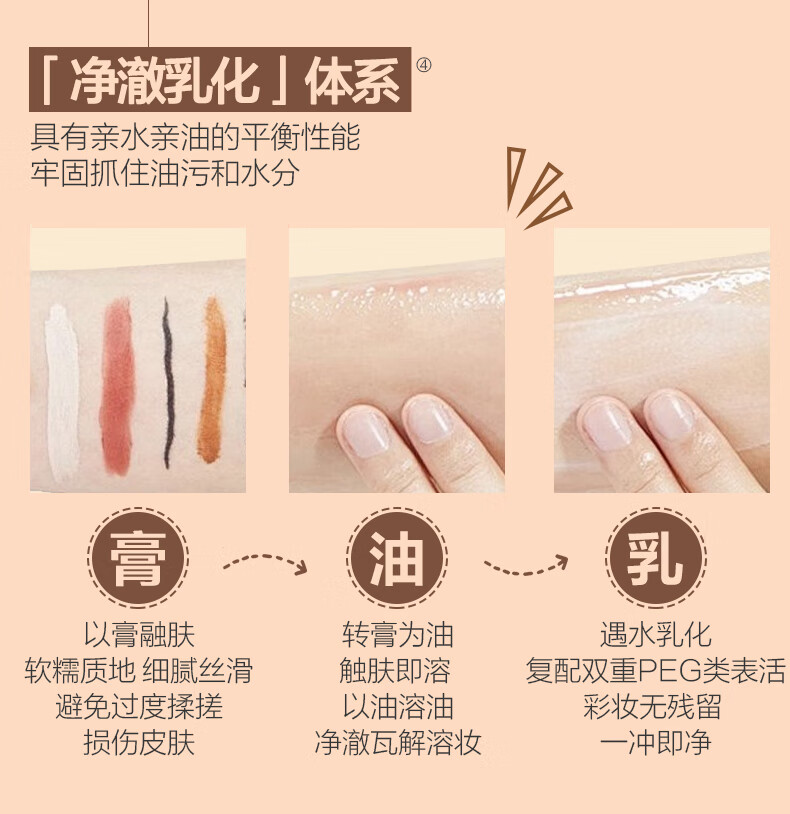 「净澈乳化」体系④
具有亲水亲油的平衡性能
牢固抓住油污和水分

膏
以膏融肤
软糯质地 细腻丝滑
避免过度揉搓
损伤皮肤

油
转膏为油
触肤即溶
以油溶油
净澈瓦解溶妆

乳
遇水乳化
复配双重PEG类表活
彩妆无残留
一冲即净