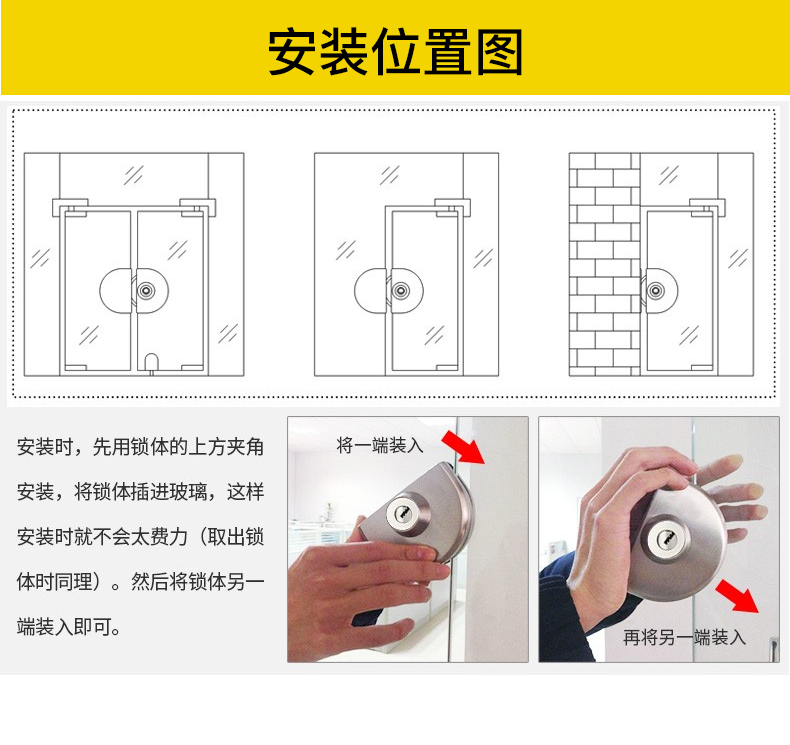 安装位置图

安装时，先用锁体的上方夹角安装，将锁体插进玻璃，这样安装时就不会太费力（取出锁体时同理）。然后将锁体另一端装入即可。

将一端装入

再将另一端装入