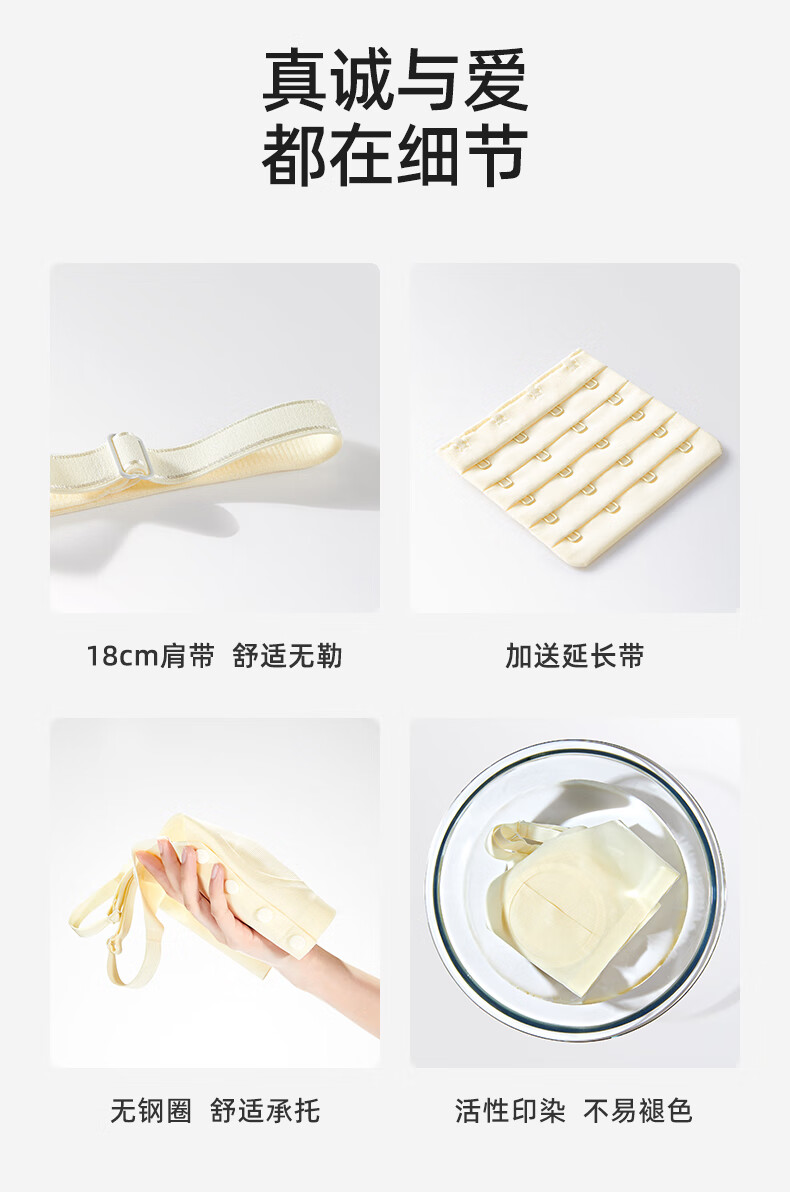 真诚与爱
都在细节

18cm肩带 舒适无勒

加送延长带

无钢圈 舒适承托

活性印染 不易褪色