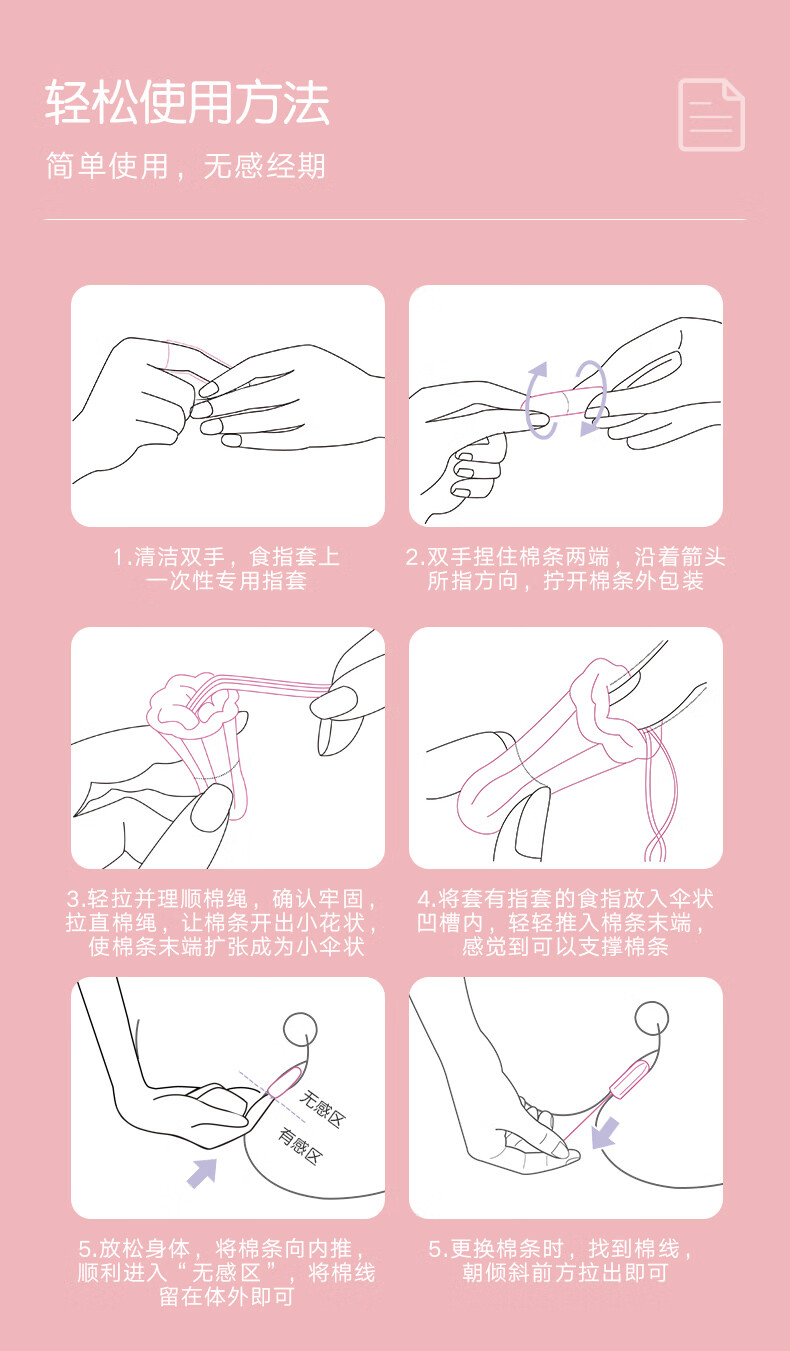 轻松使用方法

简单使用，无感经期

1.清洁双手，食指套上一次性专用指套

2.双手捏住棉条两端，沿着箭头所指方向，拧开棉条外包装

3.轻拉并理顺棉绳，确认牢固，拉直棉绳，让棉条开出小花状，使棉条末端扩张成为小伞状

4.将套有指套的食指放入伞状凹槽内，轻轻推入棉条末端，感觉到可以支撑棉条

无感区

有感区

5.放松身体，将棉条向内推，顺利进入“无感区”，将棉线留在体外即可

5.更换棉条时，找到棉线，朝倾斜前方拉出即可