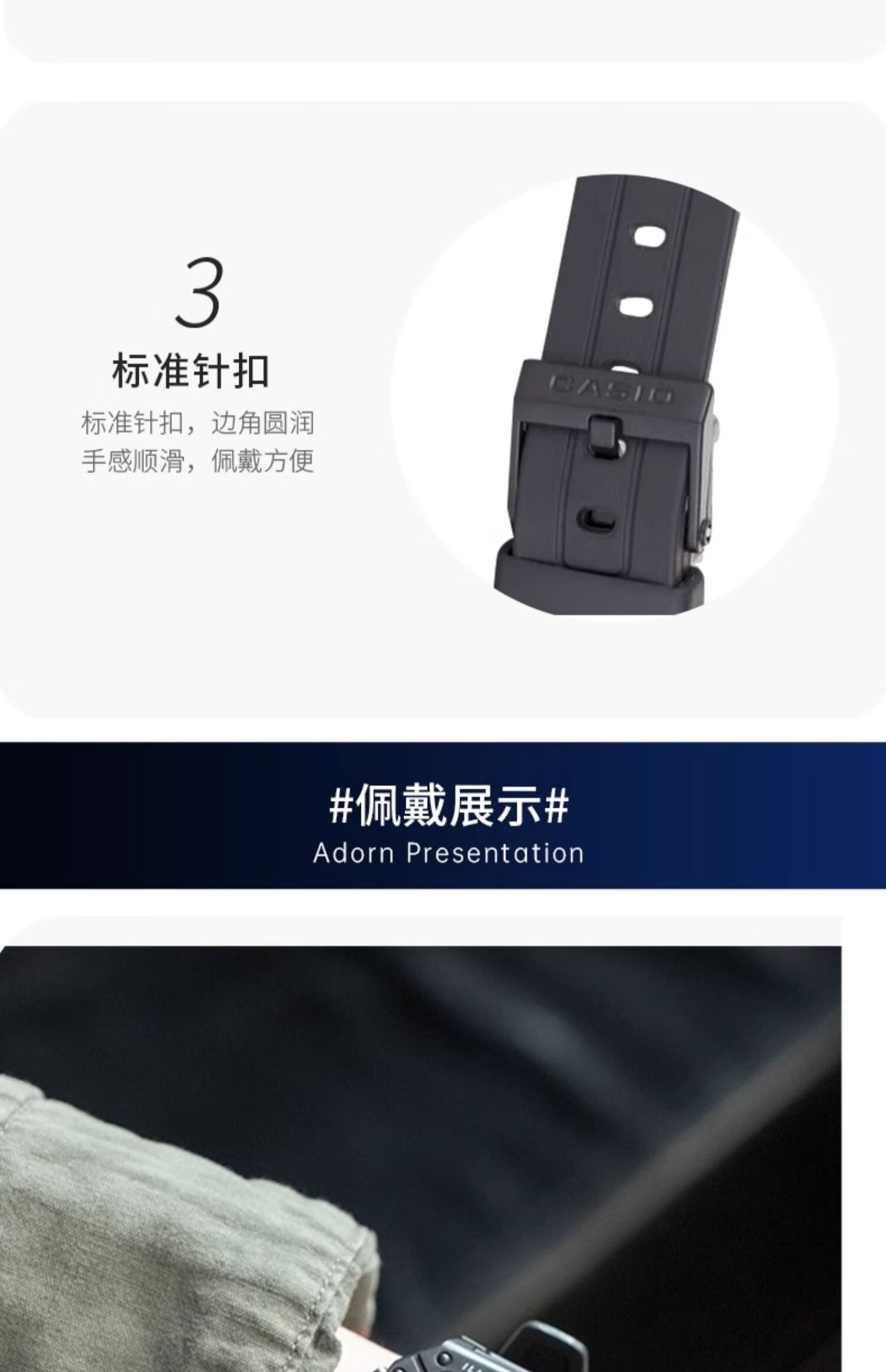 3
标准针扣
标准针扣，边角圆润
手感顺滑，佩戴方便

CASIO

#佩戴展示#
Adorn Presentation