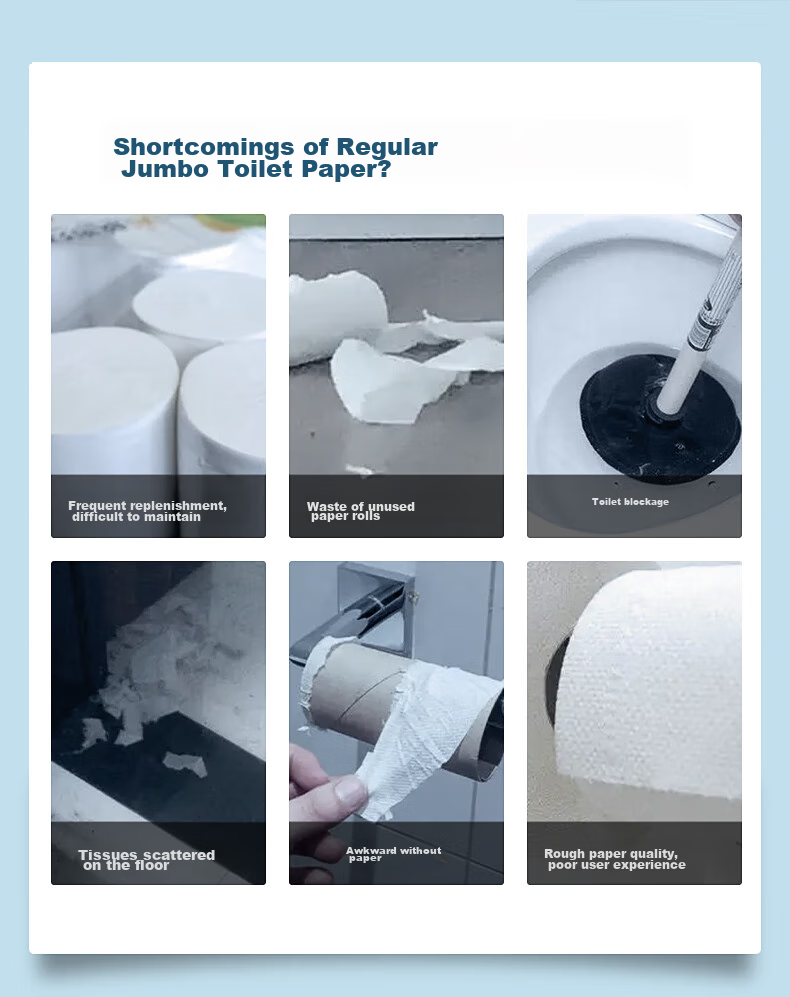 Shortcomings of Regular Jumbo Toilet Paper?

Frequent replenishment, difficult to maintain

Waste of unused paper rolls

Toilet blockage

Tissues scattered on the floor

Awkward without paper

Rough paper quality, poor user experience