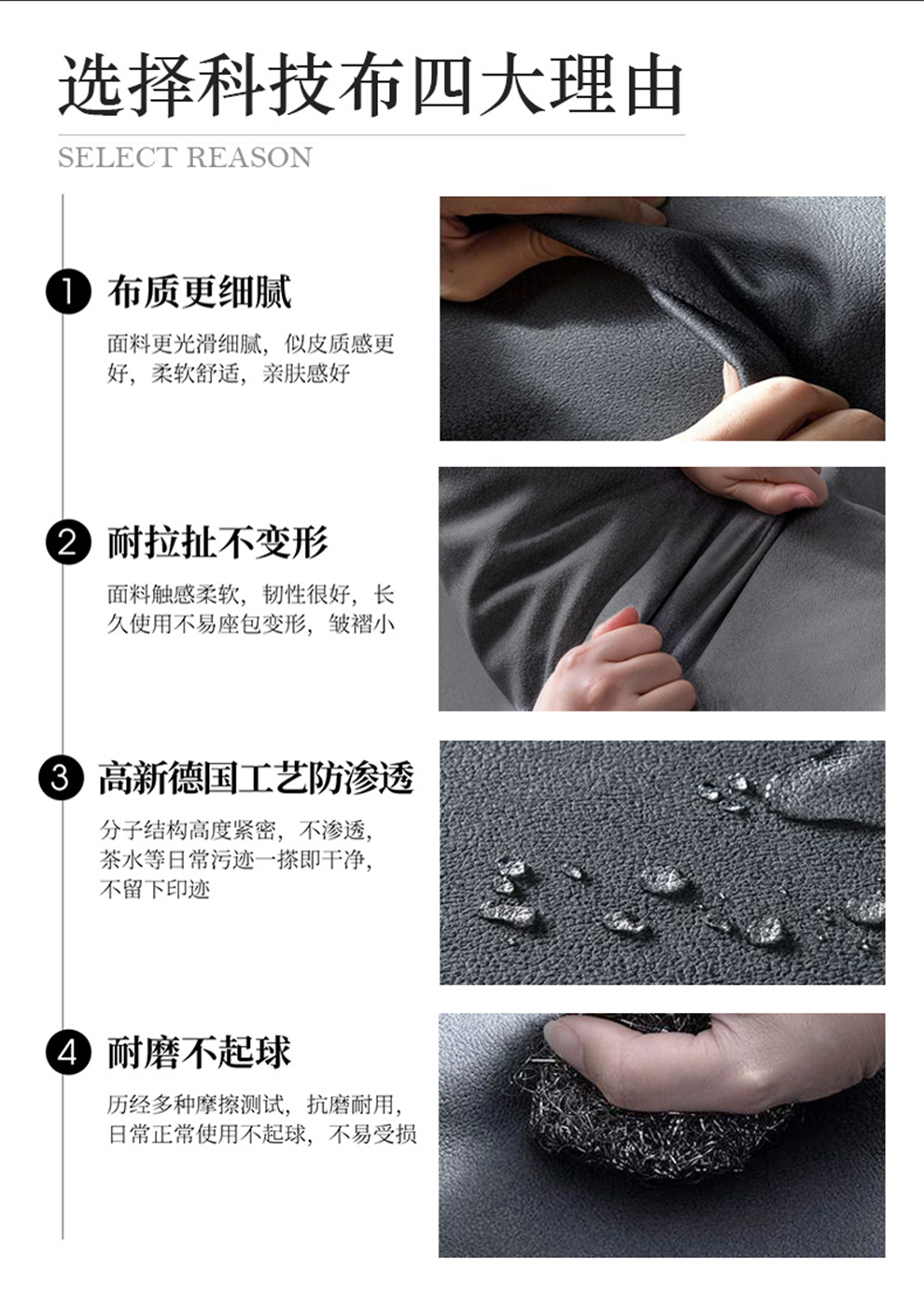 选择科技布四大理由

SELECT REASON

1 布质更细腻

面料更光滑细腻，似皮质感更好，柔软舒适，亲肤感好

2 耐拉扯不变形

面料触感柔软，韧性很好，长久使用不易座包变形，皱褶小

3 高新德国工艺防渗透

分子结构高度紧密，不渗透，茶水等日常污迹一搽即干净，不留下印迹

4 耐磨不起球

历经多种摩擦测试，抗磨耐用，日常正常使用不起球，不易受损