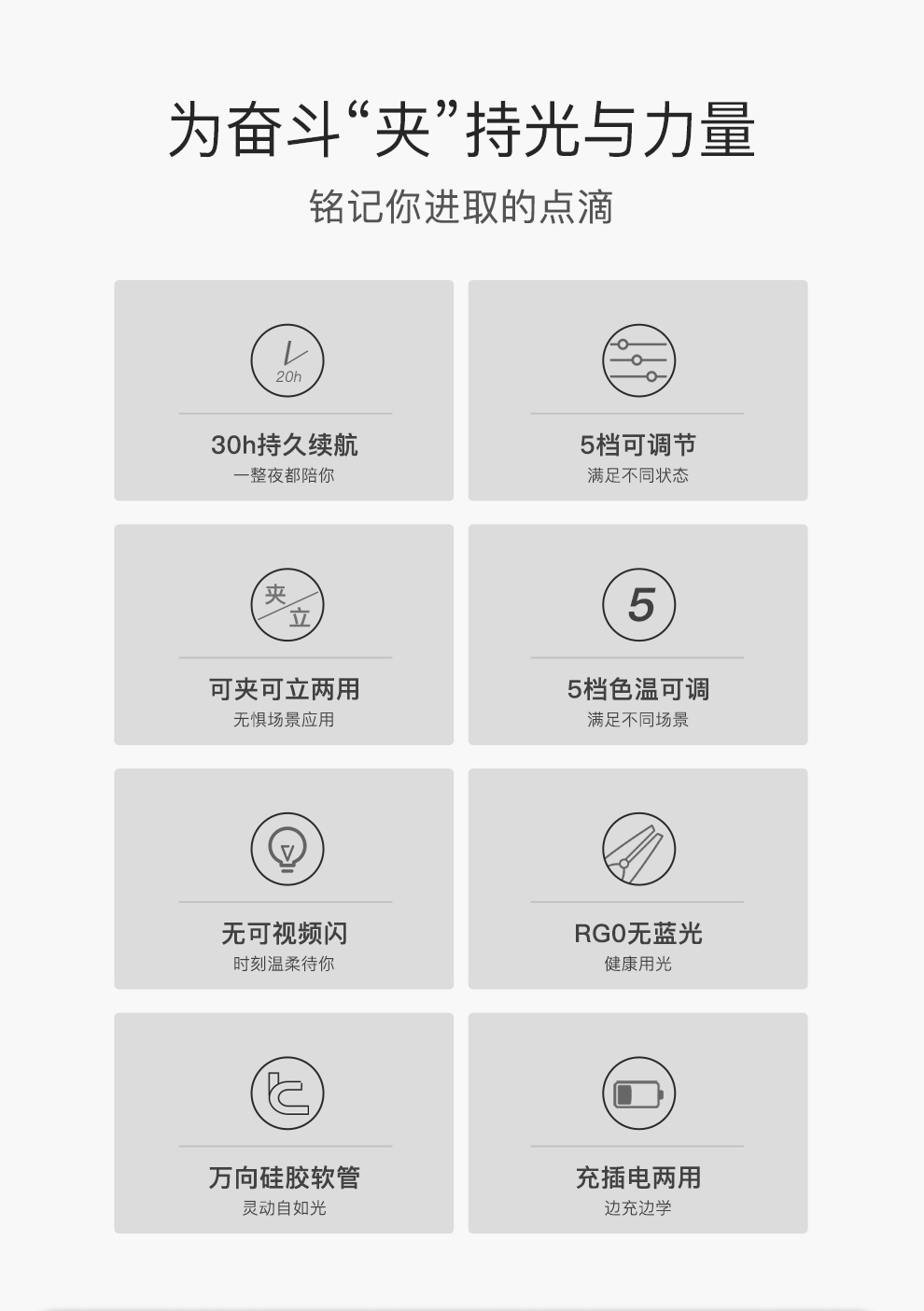 为奋斗“夹”持光与力量

铭记你进取的点滴

20h

30h持久续航
一整夜都陪你

5档可调节
满足不同状态

夹
立

可夹可立两用
无惧场景应用

5

5档色温可调
满足不同场景

无可视频闪
时刻温柔待你

RG0无蓝光
健康用光

万向硅胶软管
灵动自如光

充插电两用
边充边学