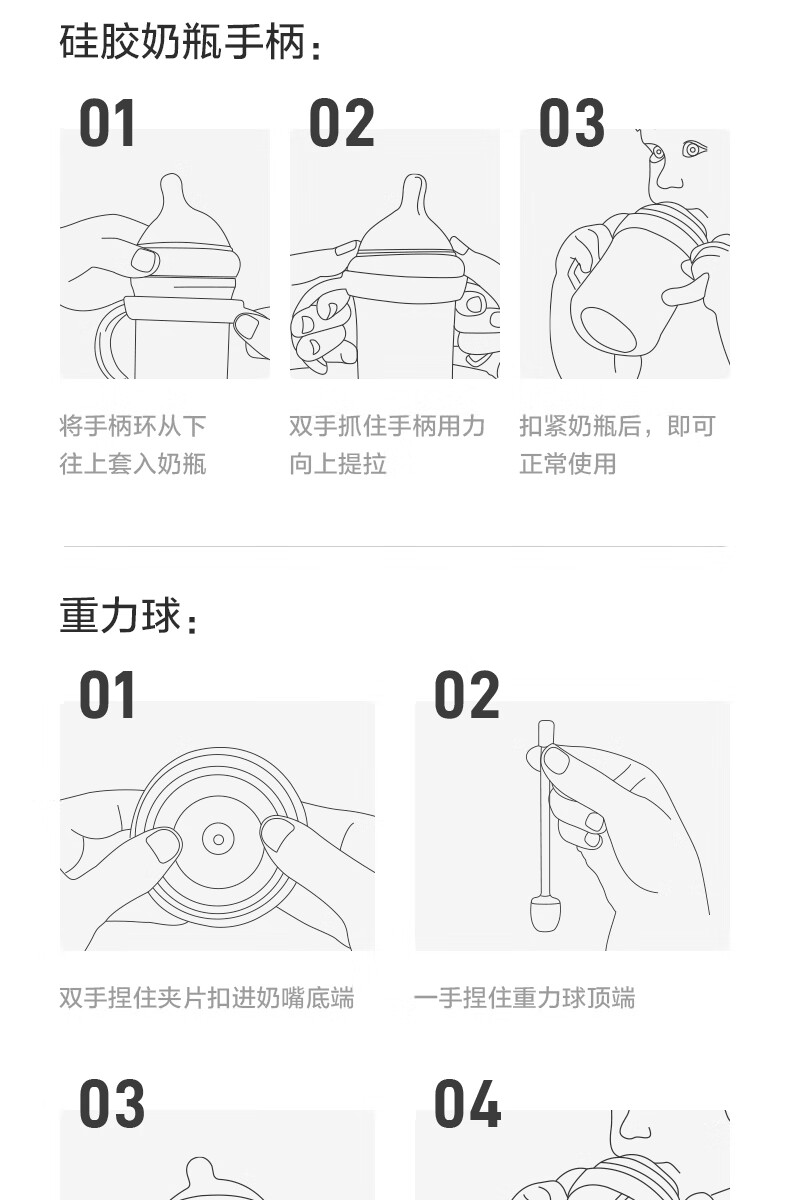 硅胶奶瓶手柄：

01

将手柄环从下往上套入奶瓶

02

双手抓住手柄用力向上提拉

03

扣紧奶瓶后，即可正常使用

重力球：

01

双手捏住夹片扣进奶嘴底端

02

一手捏住重力球顶端

03

04