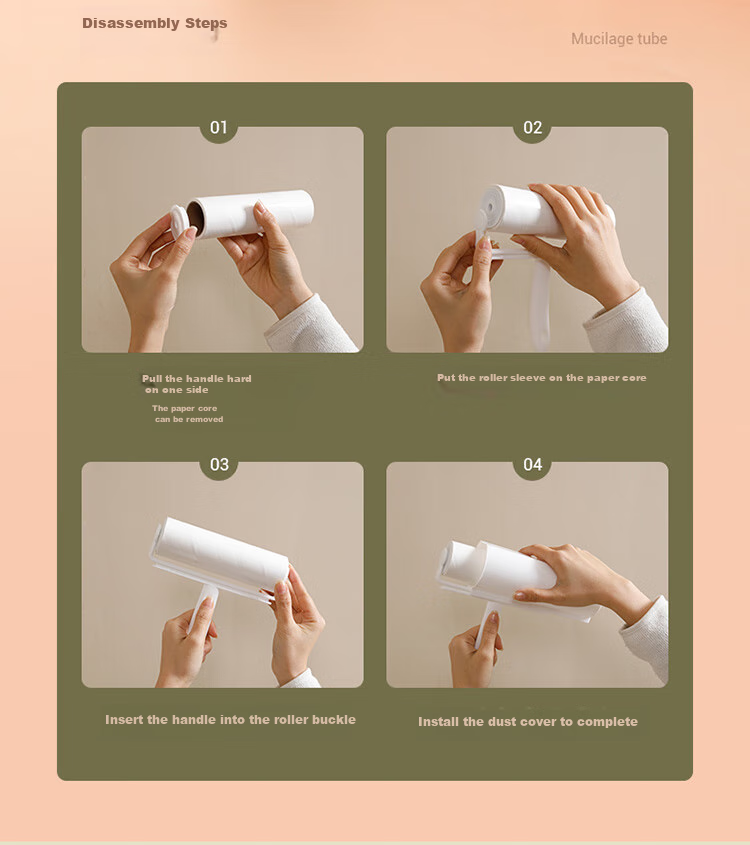 Disassembly Steps

Mucilage tube

01

Pull the handle hard on one side

The paper core can be removed

02

Put the roller sleeve on the paper core

03

Insert the handle into the roller buckle

04

Install the dust cover to complete