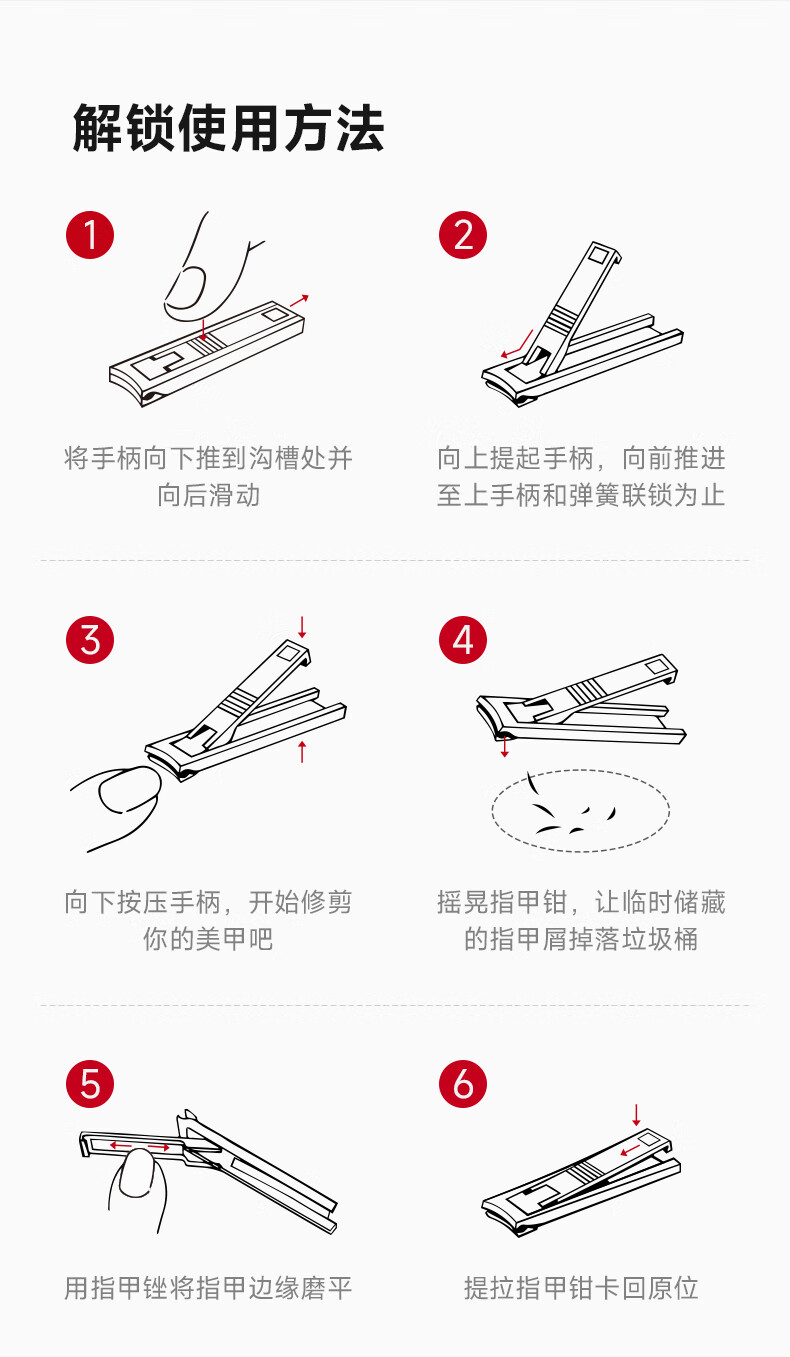 解锁使用方法

1

将手柄向下推到沟槽处并向后滑动

2

向上提起手柄，向前推进至上手柄和弹簧联锁为止

3

向下按压手柄，开始修剪你的美甲吧

4

摇晃指甲钳，让临时储藏的指甲屑掉落垃圾桶

5

用指甲锉将指甲边缘磨平

6

提拉指甲钳卡回原位