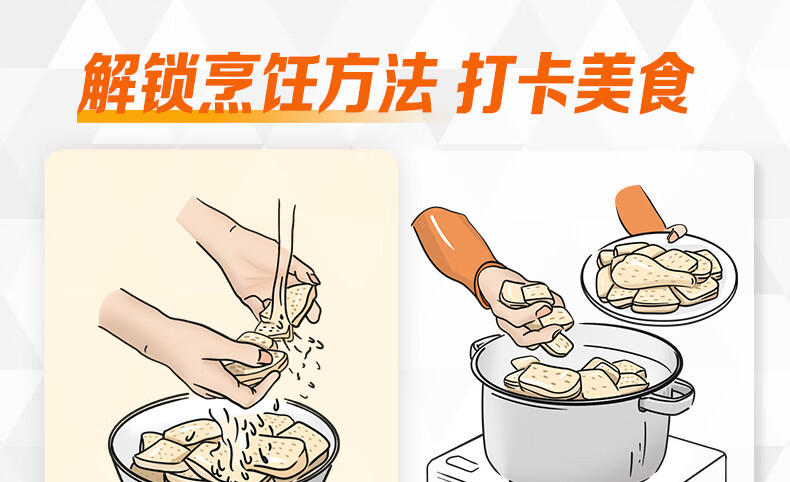 解锁烹饪方法 打卡美食