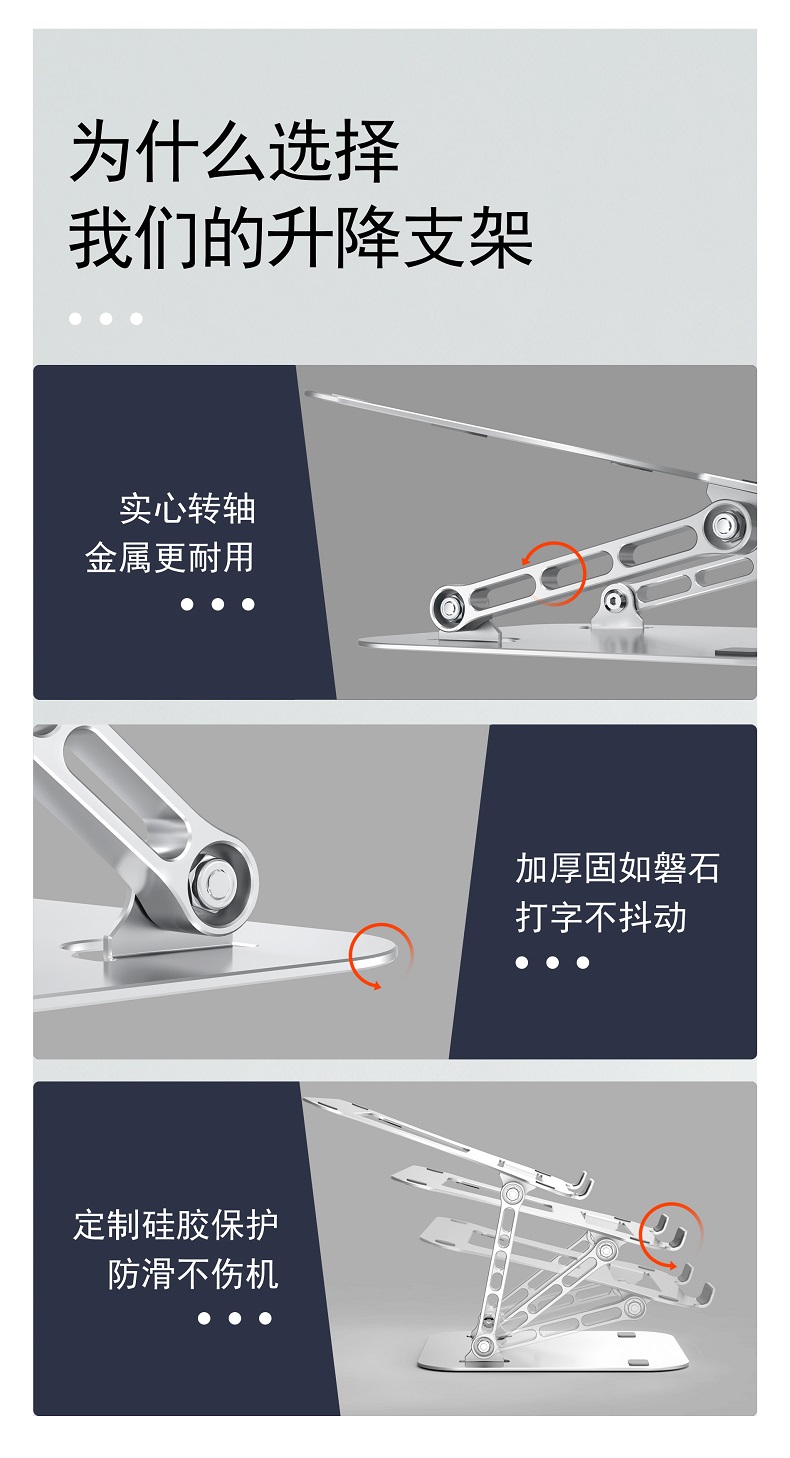 为什么选择
我们的升降支架

实心转轴
金属更耐用

加厚固如磐石
打字不抖动

定制硅胶保护
防滑不伤机