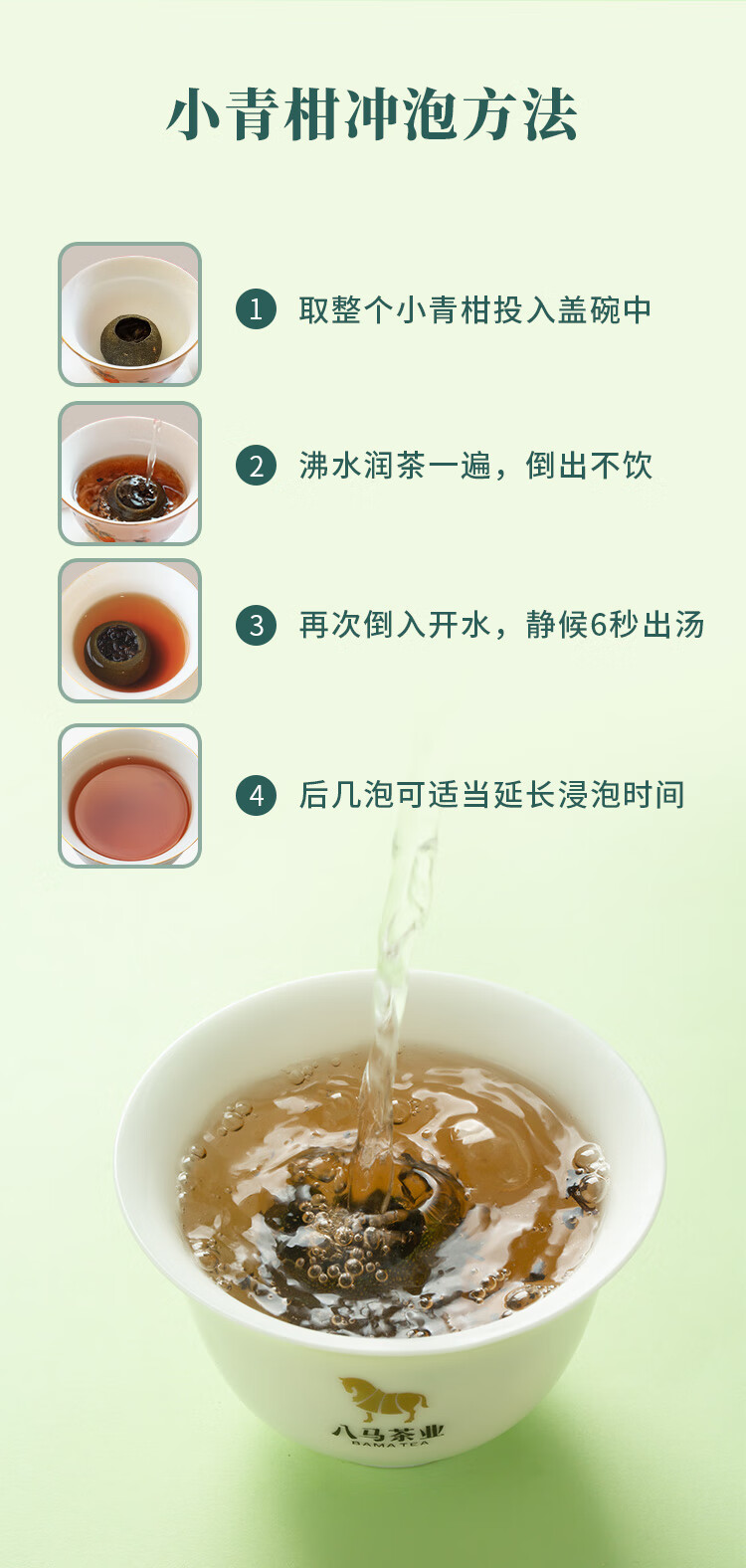 小青柑冲泡方法

1 取整个小青柑投入盖碗中

2 沸水润茶一遍，倒出不饮

3 再次倒入开水，静候6秒出汤

4 后几泡可适当延长浸泡时间

八马茶业
BAMA TEA