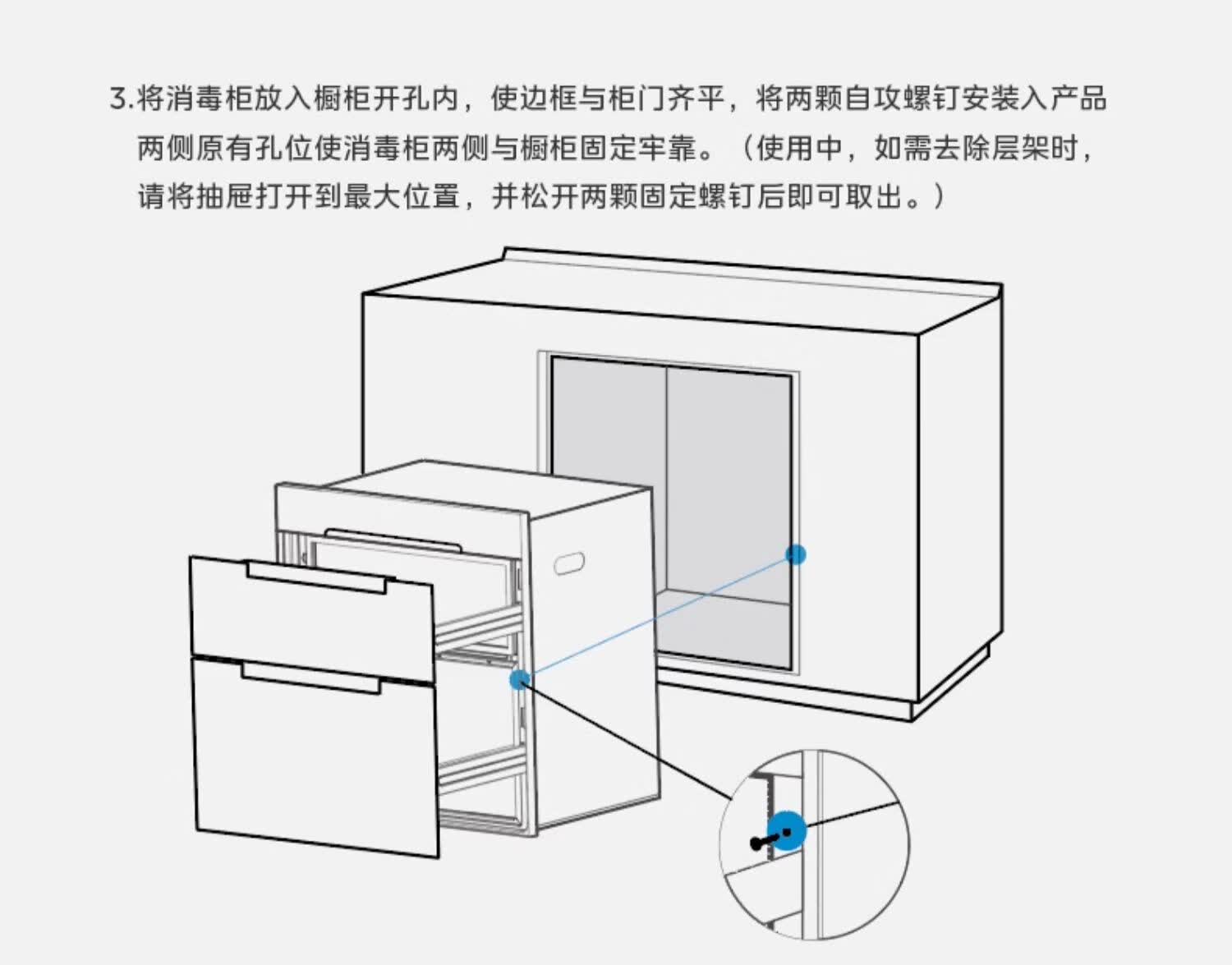 3.将消毒柜放入橱柜开孔内，使边框与柜门齐平，将两颗自攻螺钉安装入产品两侧原有孔位使消毒柜两侧与橱柜固定牢靠。（使用中，如需去除层架时，请将抽屉打开到最大位置，并松开两颗固定螺钉后即可取出。）