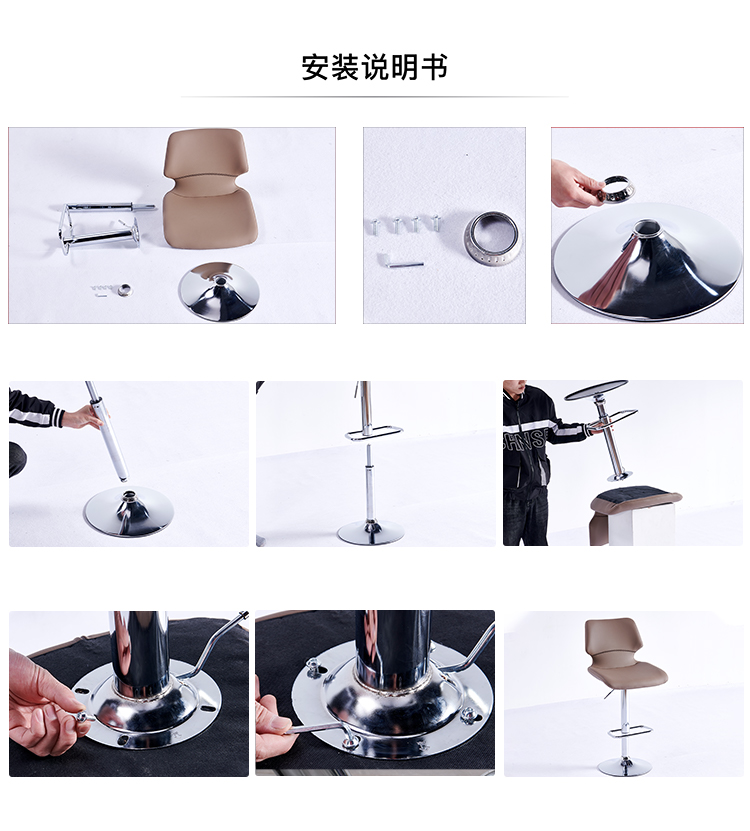 安装说明书