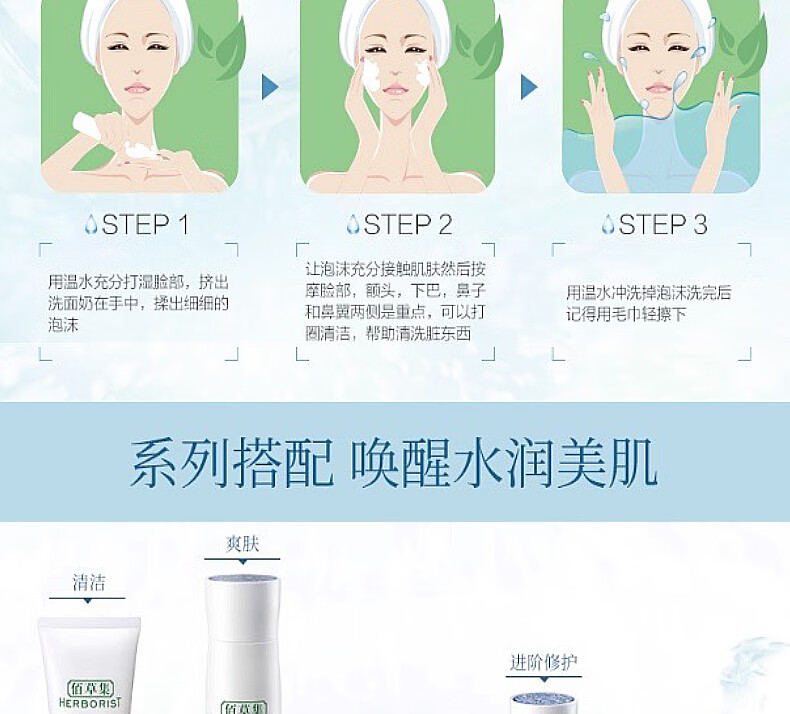 STEP 1

用温水充分打湿脸部，挤出洗面奶在手中，揉出细细的泡沫

STEP 2

让泡沫充分接触肌肤然后按摩脸部，额头，下巴，鼻子和鼻翼两侧是重点，可以打圈清洁，帮助清洗脏东西

STEP 3

用温水冲洗掉泡沫洗完后记得用毛巾轻擦下

系列搭配 唤醒水润美肌

清洁

佰草集
HERBORIST

爽肤

佰草集

进阶修护