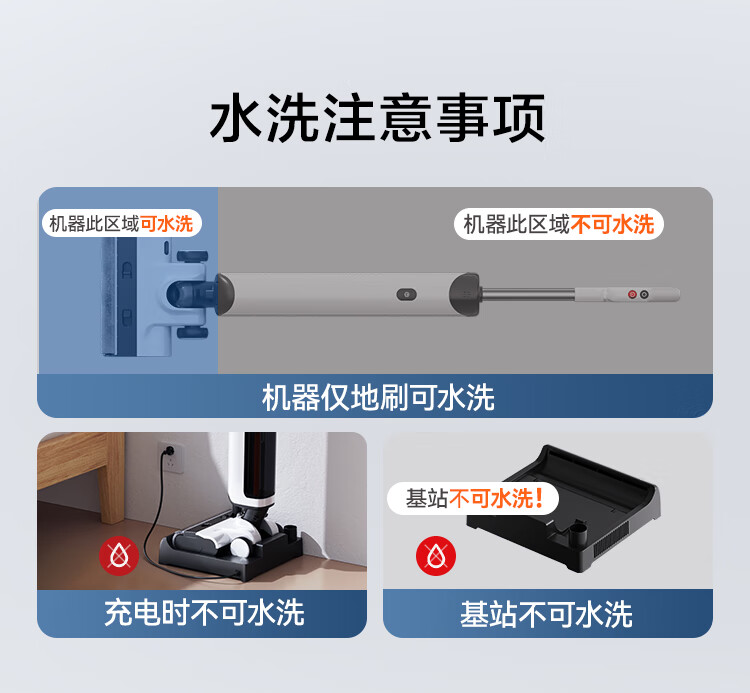 水洗注意事项

机器此区域可水洗

机器此区域不可水洗

机器仅地刷可水洗

充电时不可水洗

基站不可水洗！

基站不可水洗