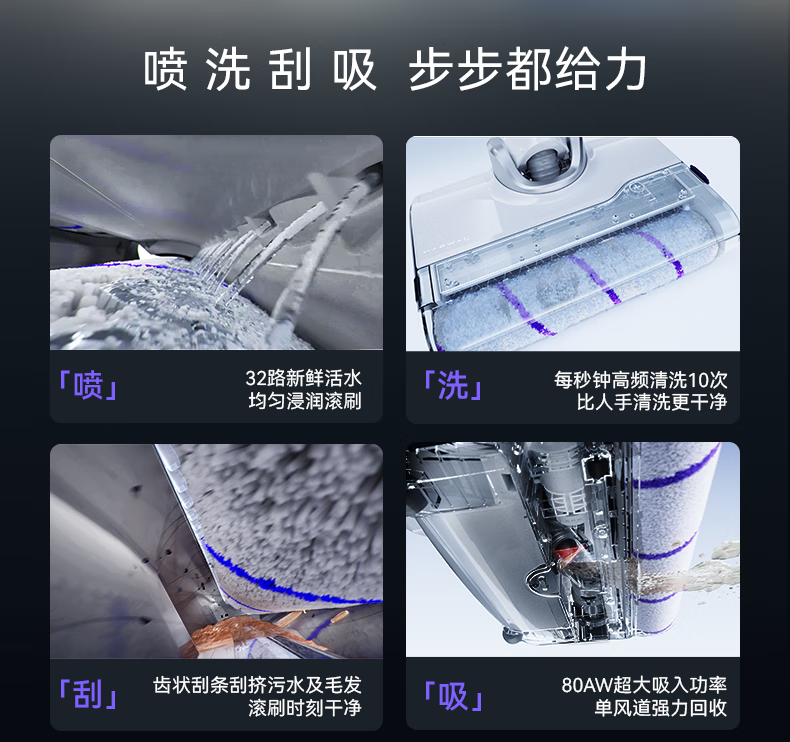 喷 洗 刮 吸 步步都给力

「喷」

32路新鲜活水
均匀浸润滚刷

「洗」

每秒钟高频清洗10次
比人手清洗更干净

「刮」

齿状刮条刮挤污水及毛发
滚刷时刻干净

「吸」

80AW超大吸入功率
单风道强力回收