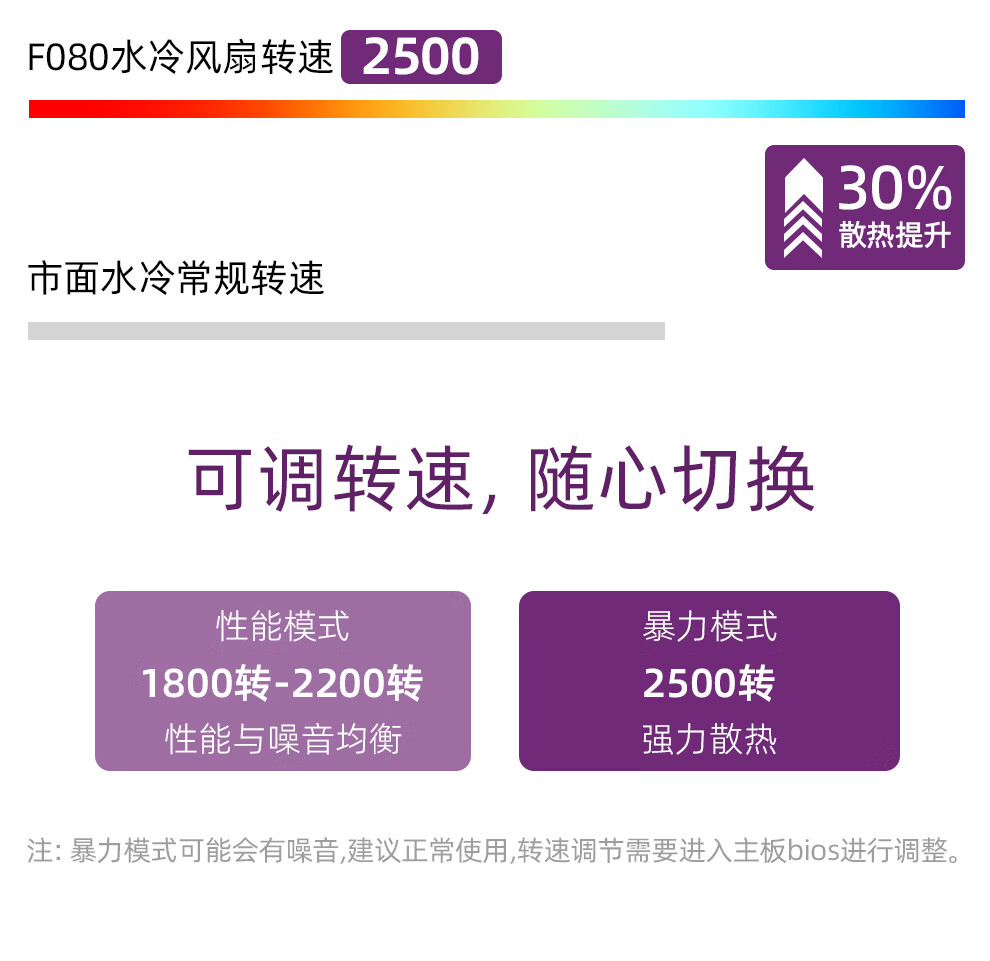 F080水冷风扇转速 2500

30%
散热提升

市面水冷常规转速

可调转速，随心切换

性能模式
1800转-2200转
性能与噪音均衡

暴力模式
2500转
强力散热

注:暴力模式可能会有噪音,建议正常使用,转速调节需要进入主板bios进行调整。