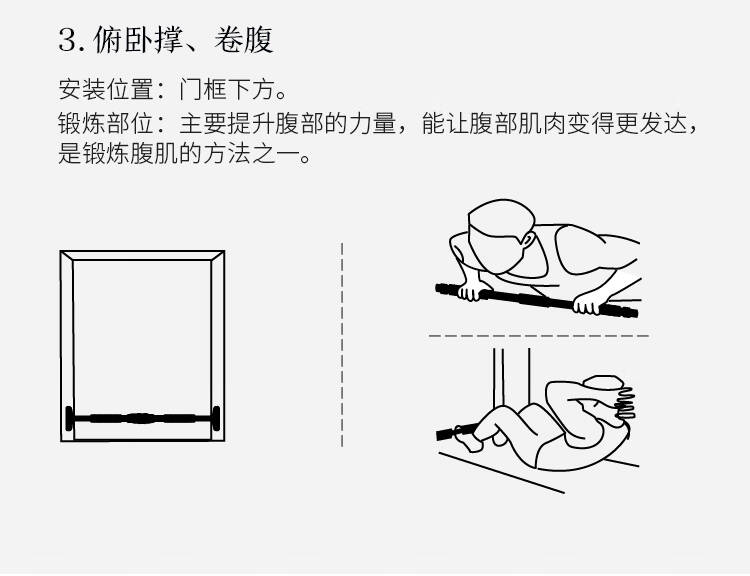 3. 俯卧撑、卷腹

安装位置：门框下方。

锻炼部位：主要提升腹部的力量，能让腹部肌肉变得更发达，是锻炼腹肌的方法之一。