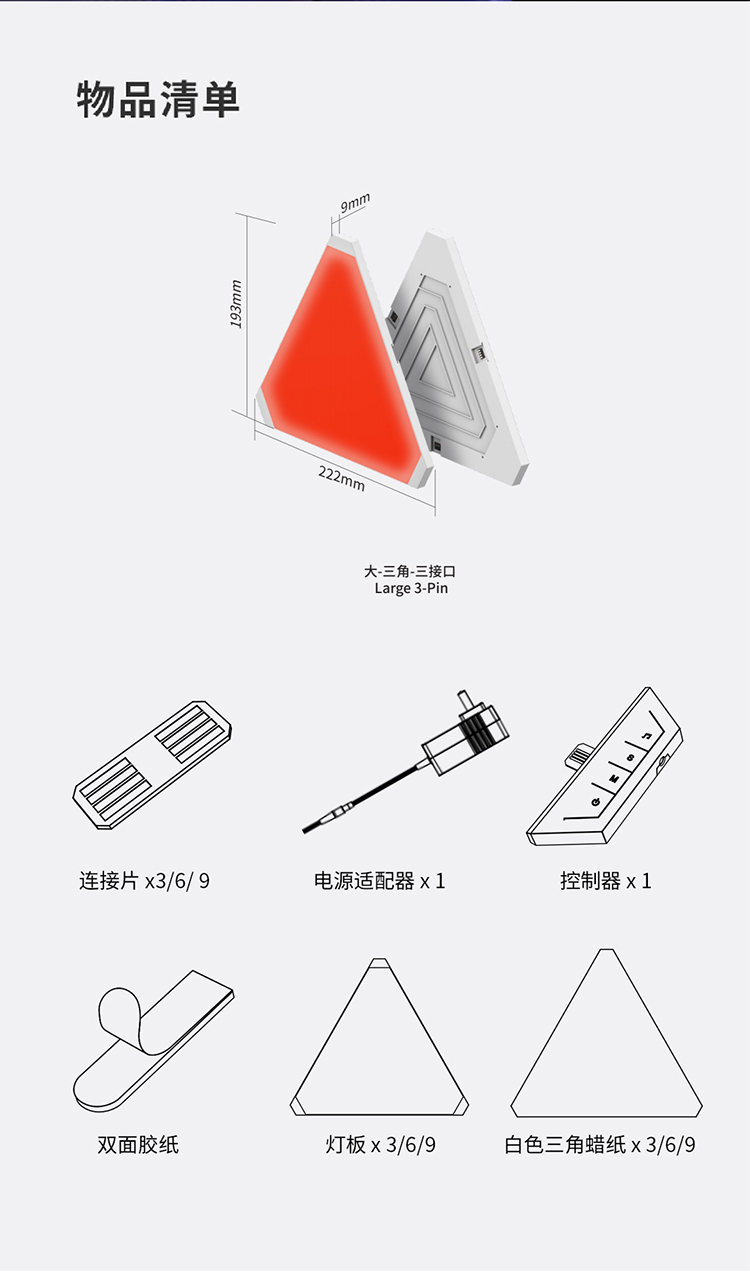 物品清单

9mm

193mm

222mm

大-三角-三接口
Large 3-Pin

连接片 x3/6/ 9

电源适配器 x 1

控制器 x 1

双面胶纸

灯板 x 3/6/9

白色三角蜡纸 x 3/6/9