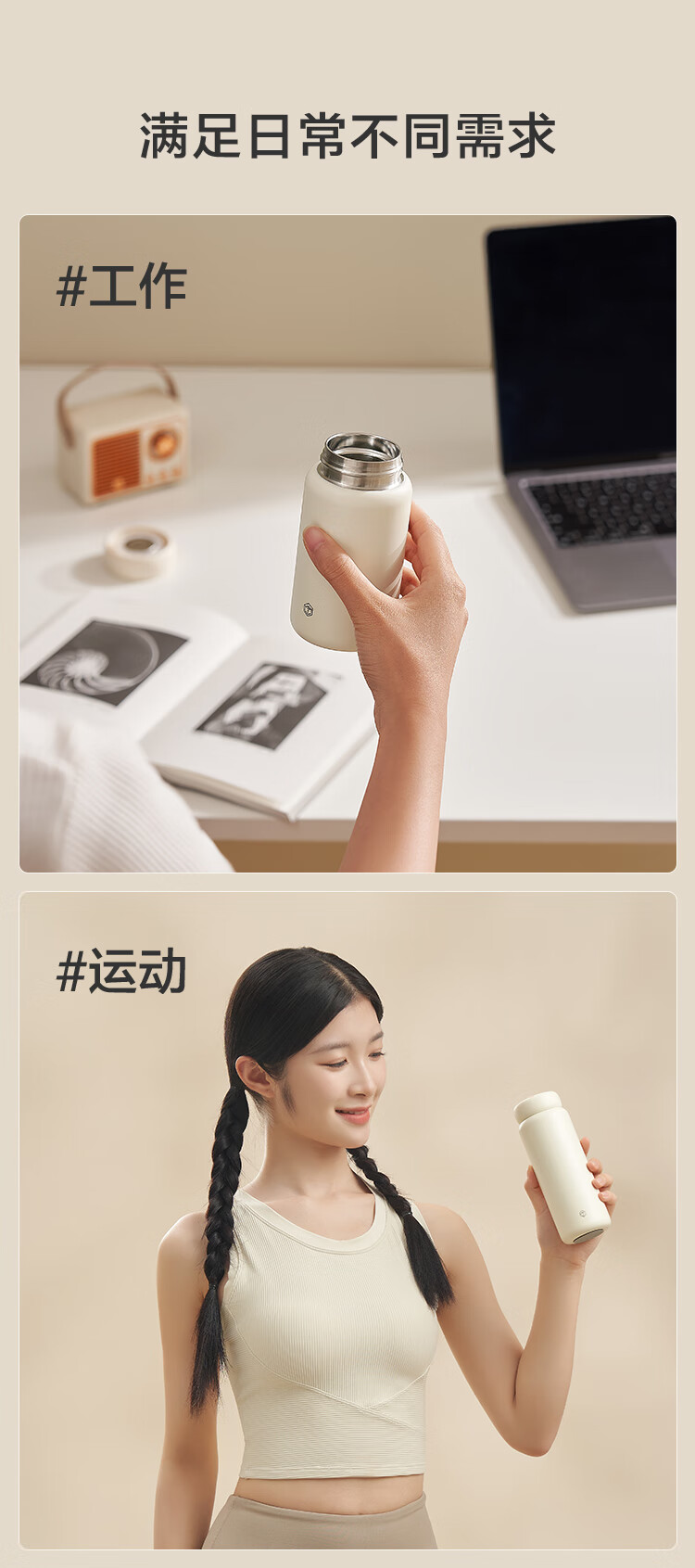 满足日常不同需求

#工作

#运动