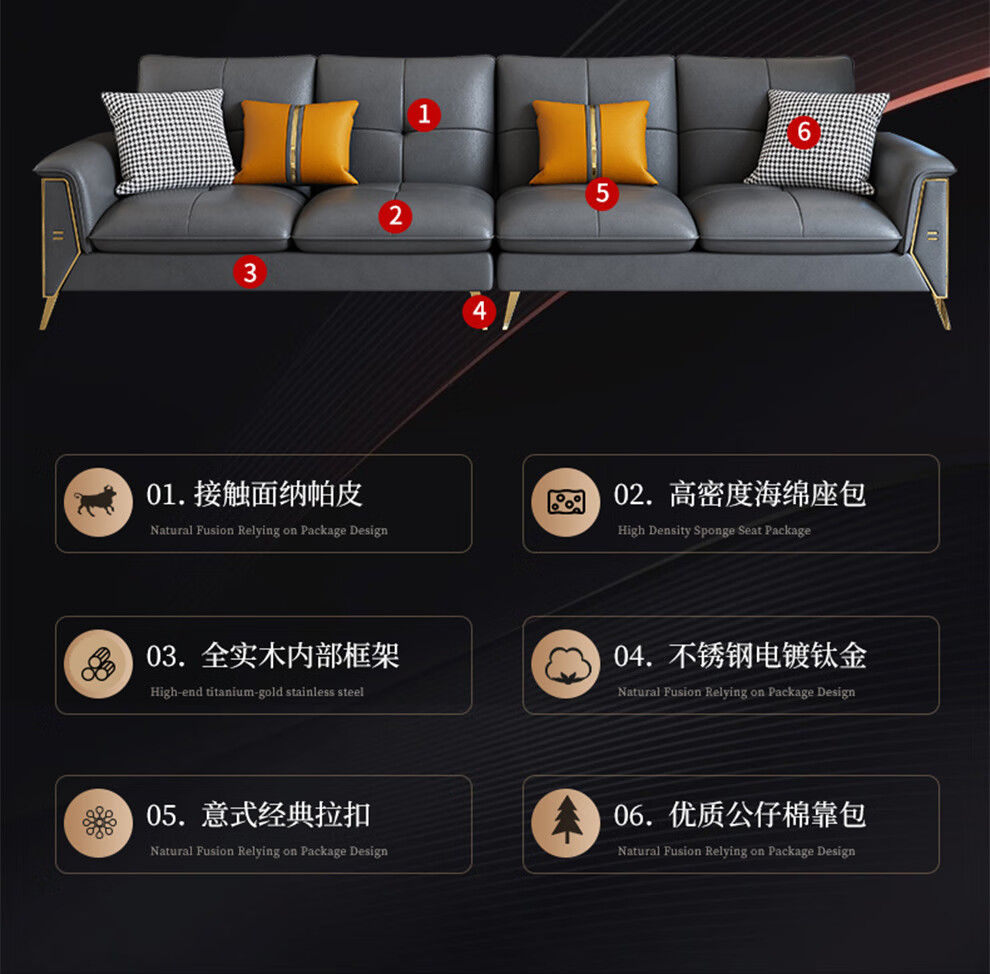 1
2
3
4
5
6

01. 接触面纳帕皮
Natural Fusion Relying on Package Design

02. 高密度海绵座包
High Density Sponge Seat Package

03. 全实木内部框架
High-end titanium-gold stainless steel

04. 不锈钢电镀钛金
Natural Fusion Relying on Package Design

05. 意式经典拉扣
Natural Fusion Relying on Package Design

06. 优质公仔棉靠包
Natural Fusion Relying on Package Design