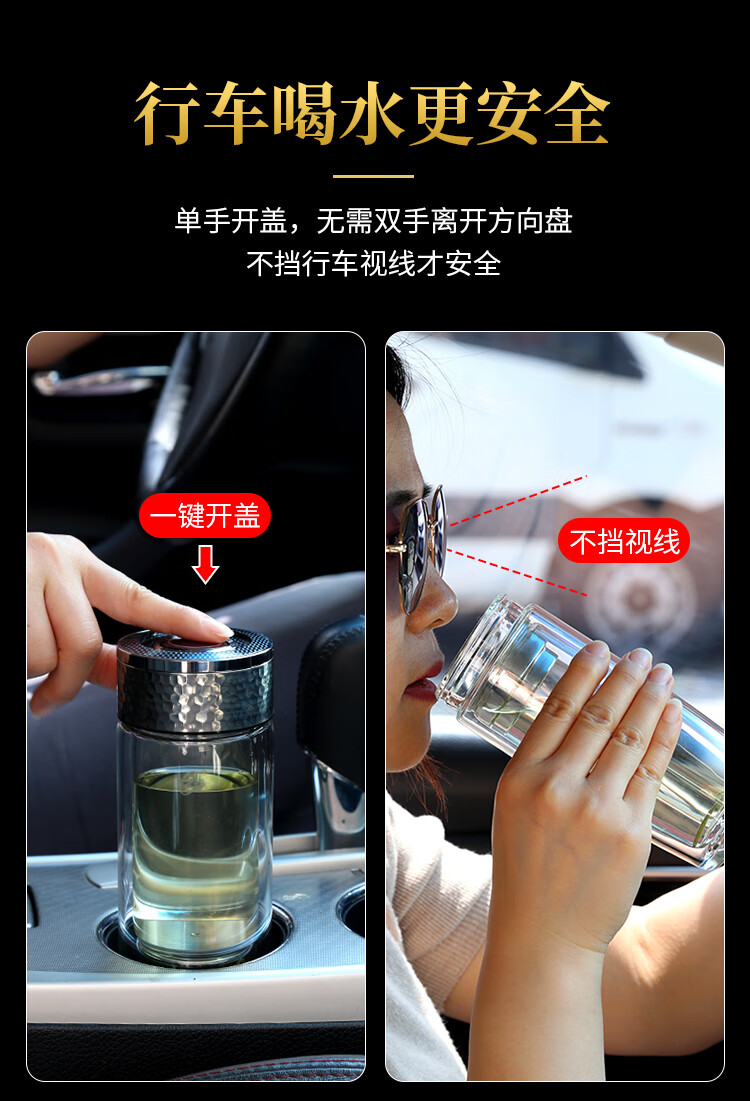 行车喝水更安全

单手开盖，无需双手离开方向盘
不挡行车视线才安全

一键开盖

不挡视线