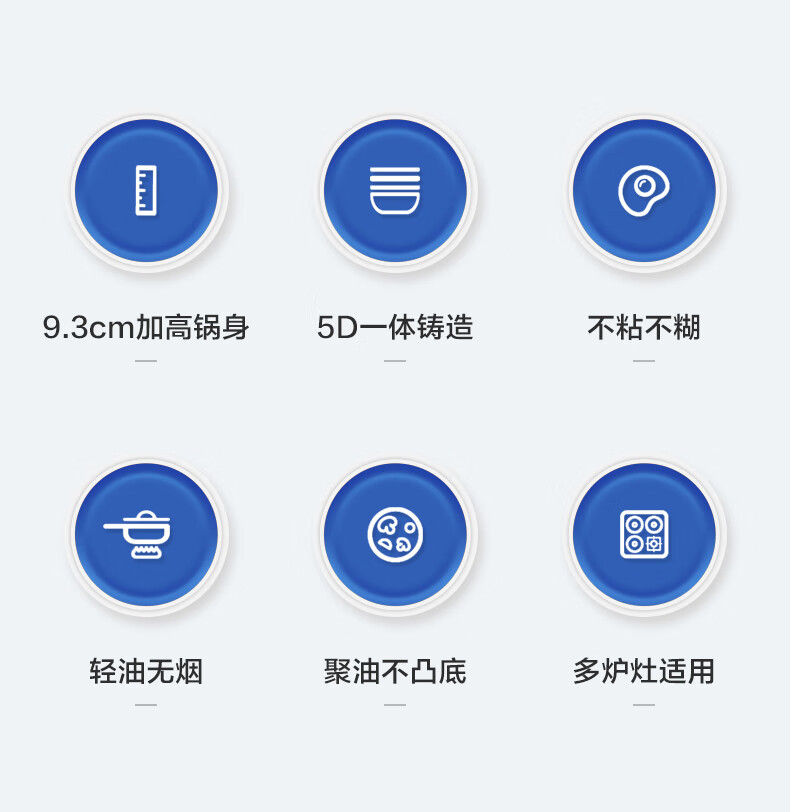 9.3cm加高锅身

5D一体铸造

不粘不糊

轻油无烟

聚油不凸底

多炉灶适用