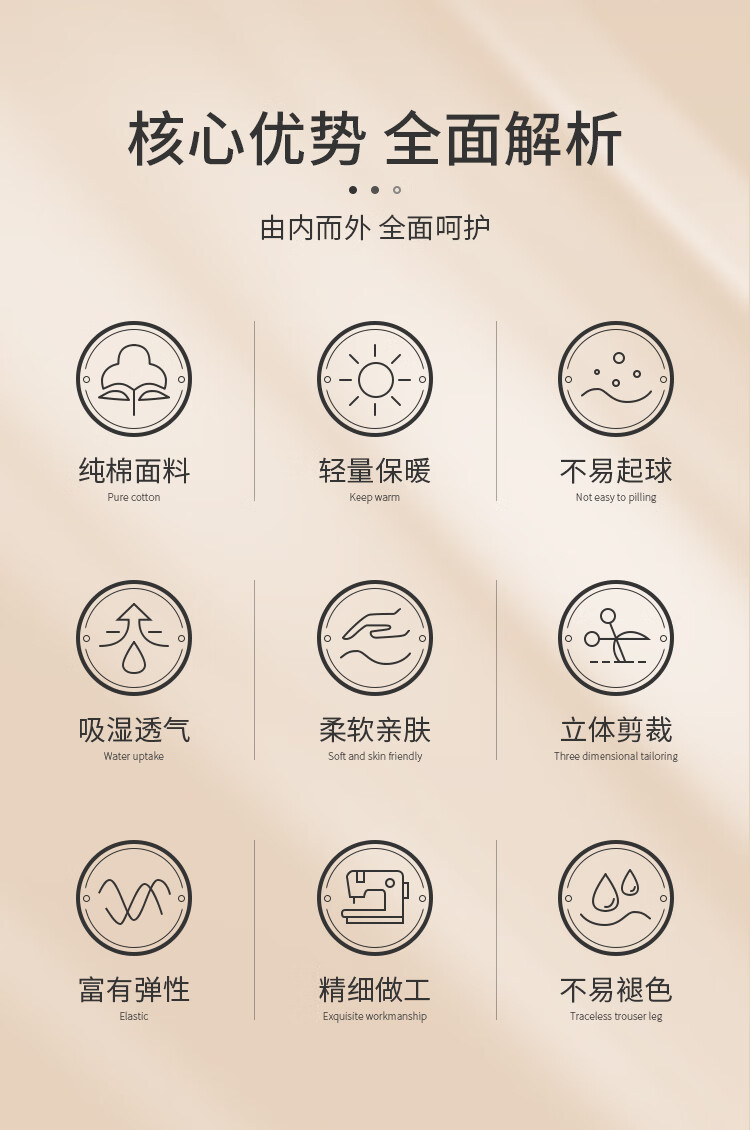 核心优势 全面解析

由内而外 全面呵护

纯棉面料
Pure cotton

轻量保暖
Keep warm

不易起球
Not easy to pilling

吸湿透气
Water uptake

柔软亲肤
Soft and skin friendly

立体剪裁
Three dimensional tailoring

富有弹性
Elastic

精细做工
Exquisite workmanship

不易褪色
Traceless trouser leg