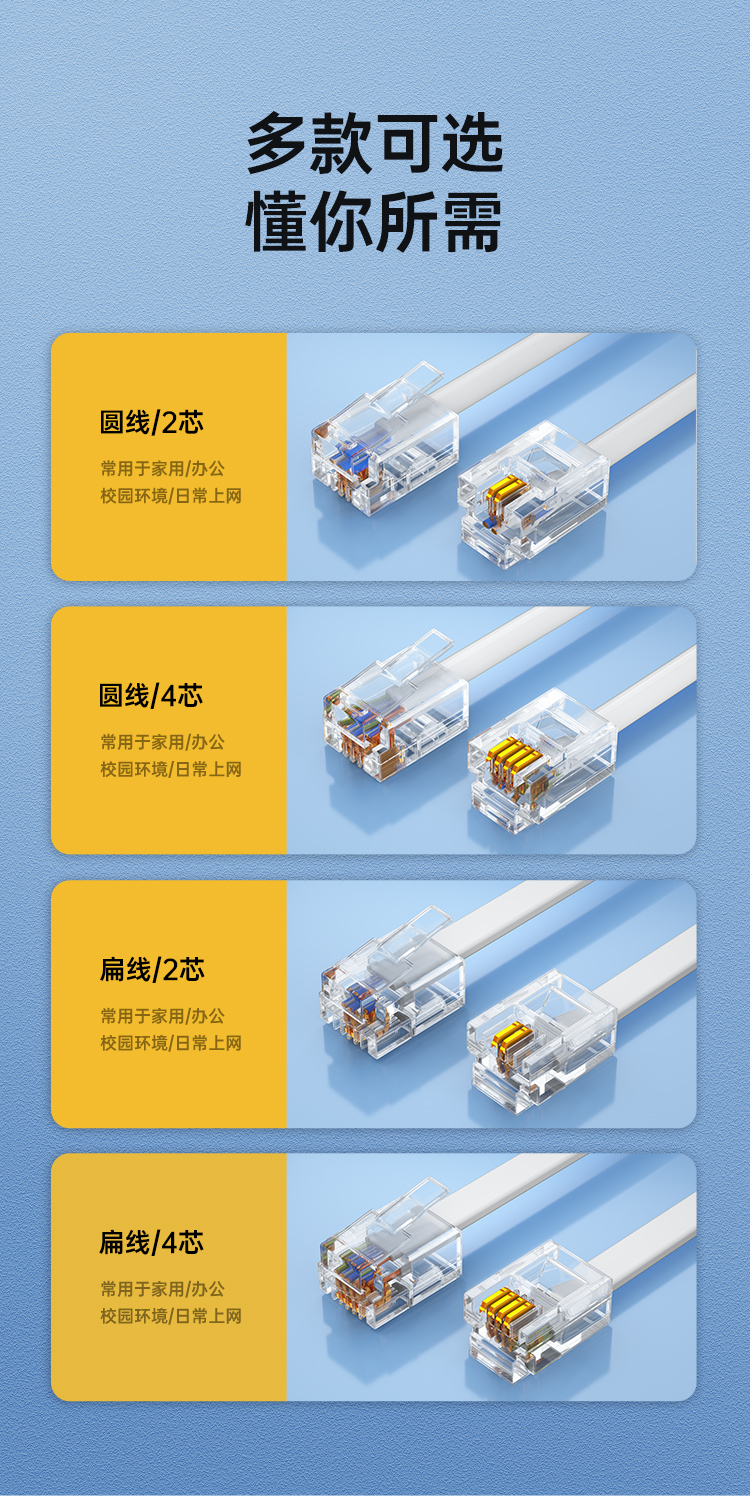 多款可选
懂你所需

圆线/2芯
常用于家用/办公
校园环境/日常上网

圆线/4芯
常用于家用/办公
校园环境/日常上网

扁线/2芯
常用于家用/办公
校园环境/日常上网

扁线/4芯
常用于家用/办公
校园环境/日常上网