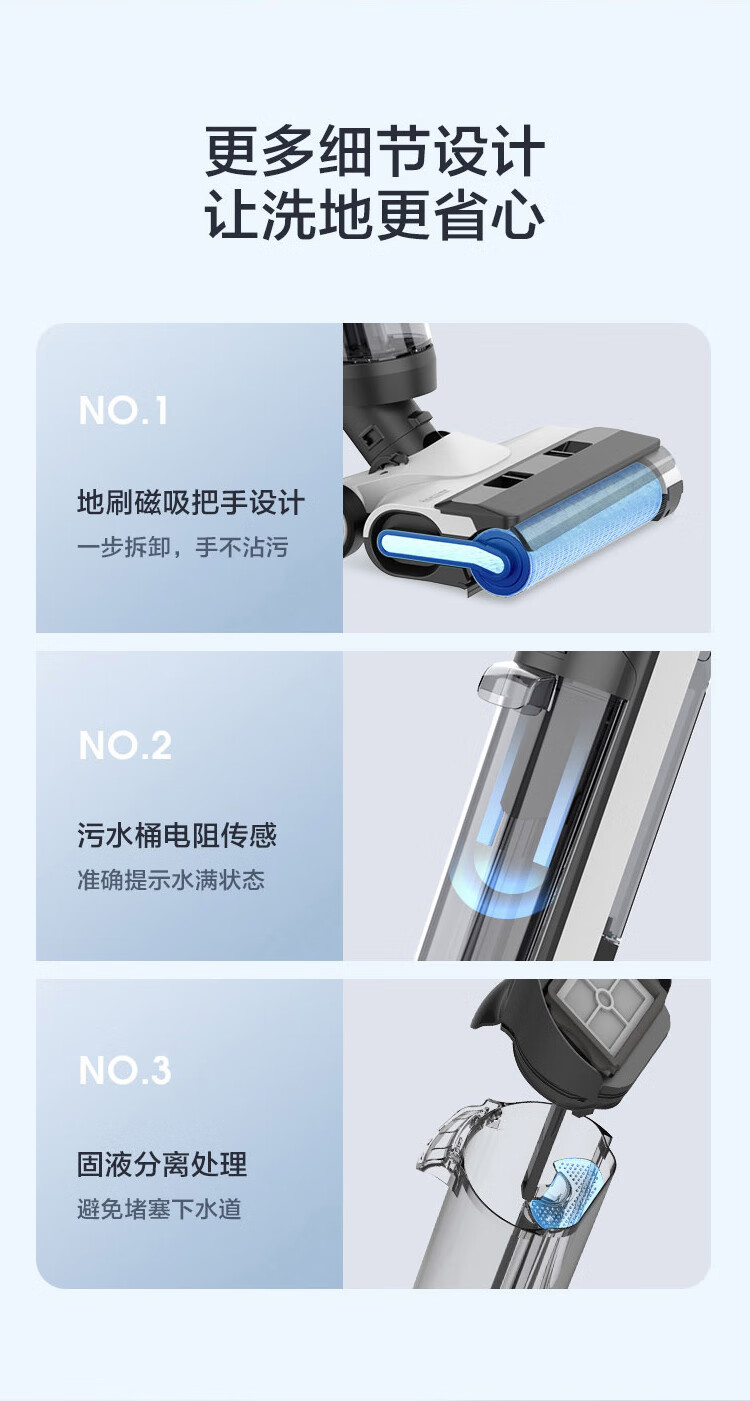 更多细节设计
让洗地更省心

NO.1

地刷磁吸把手设计

一步拆卸，手不沾污

NO.2

污水桶电阻传感

准确提示水满状态

NO.3

固液分离处理

避免堵塞下水道