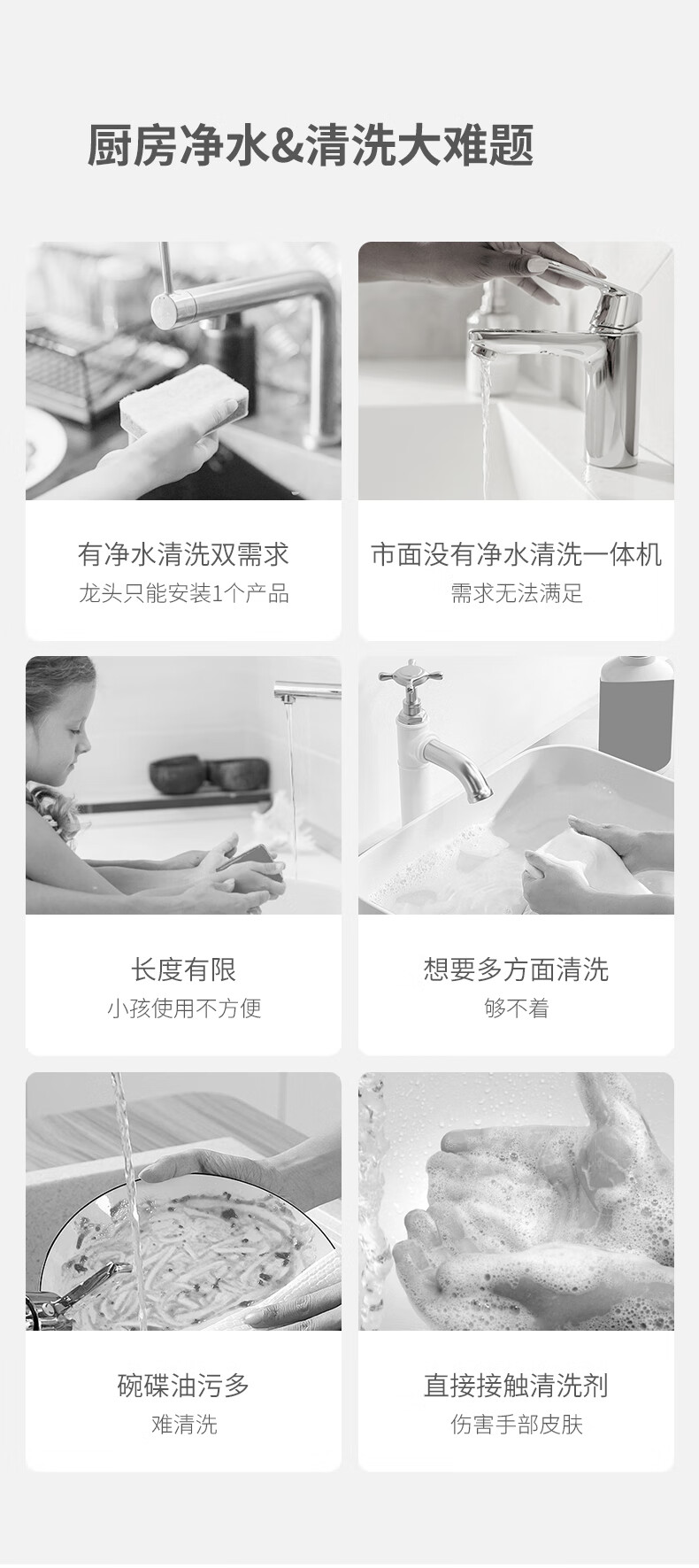 厨房净水&清洗大难题

有净水清洗双需求
龙头只能安装1个产品

市面没有净水清洗一体机
需求无法满足

长度有限
小孩使用不方便

想要多方面清洗
够不着

碗碟油污多
难清洗

直接接触清洗剂
伤害手部皮肤