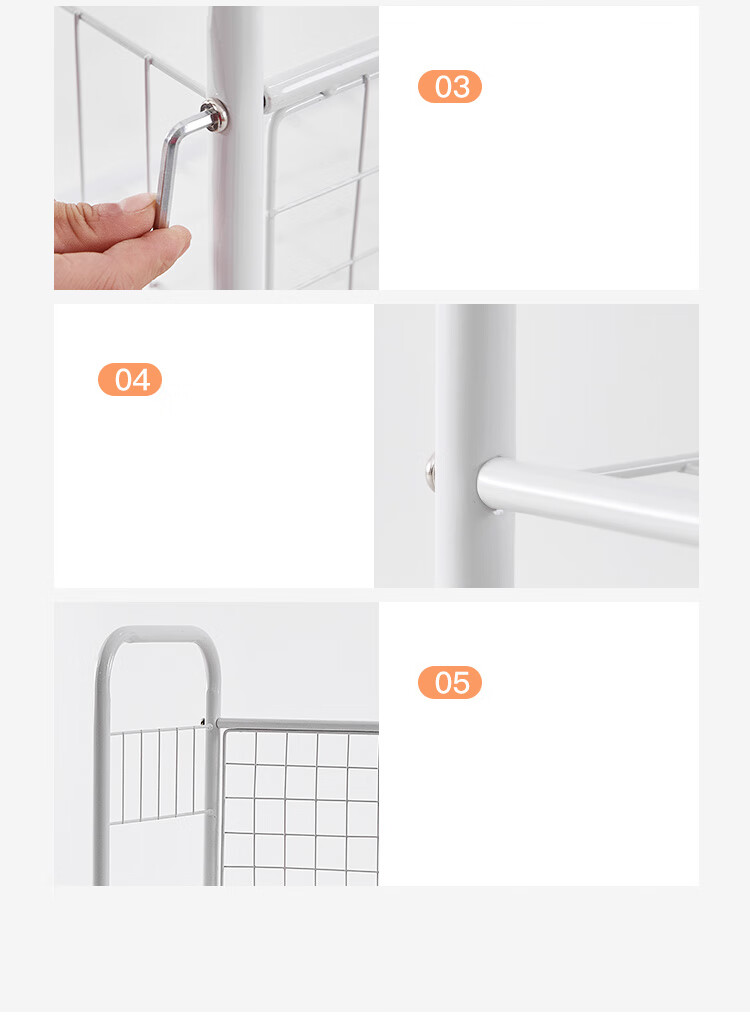 03

04

05