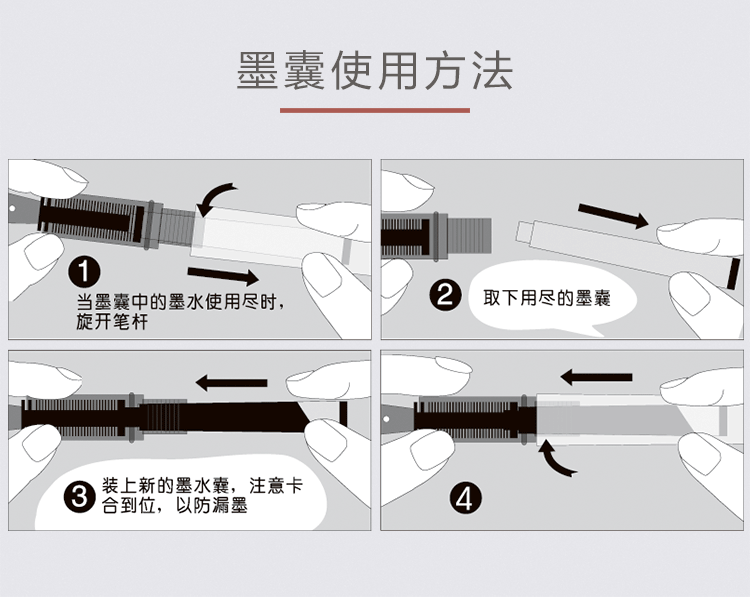 墨囊使用方法

1 当墨囊中的墨水使用尽时，旋开笔杆

2 取下用尽的墨囊

3 装上新的墨水囊，注意卡合到位，以防漏墨

4