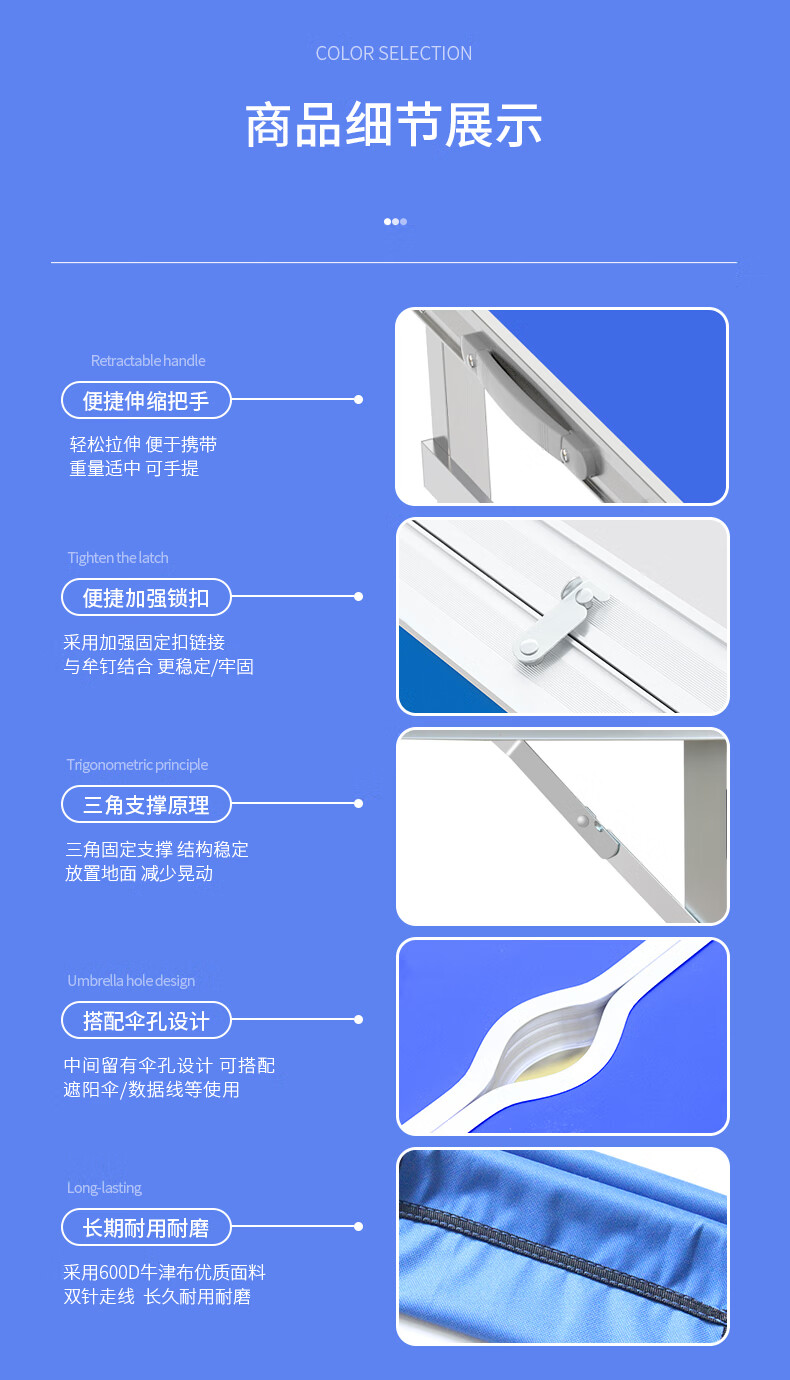 COLOR SELECTION

商品细节展示

Retractable handle

便捷伸缩把手

轻松拉伸 便于携带
重量适中 可手提

Tighten the latch

便捷加强锁扣

采用加强固定扣链接
与牟钉结合 更稳定/牢固

Trigonometric principle

三角支撑原理

三角固定支撑 结构稳定
放置地面 减少晃动

Umbrella hole design

搭配伞孔设计

中间留有伞孔设计 可搭配
遮阳伞/数据线等使用

Long-lasting

长期耐用耐磨

采用600D牛津布优质面料
双针走线 长久耐用耐磨