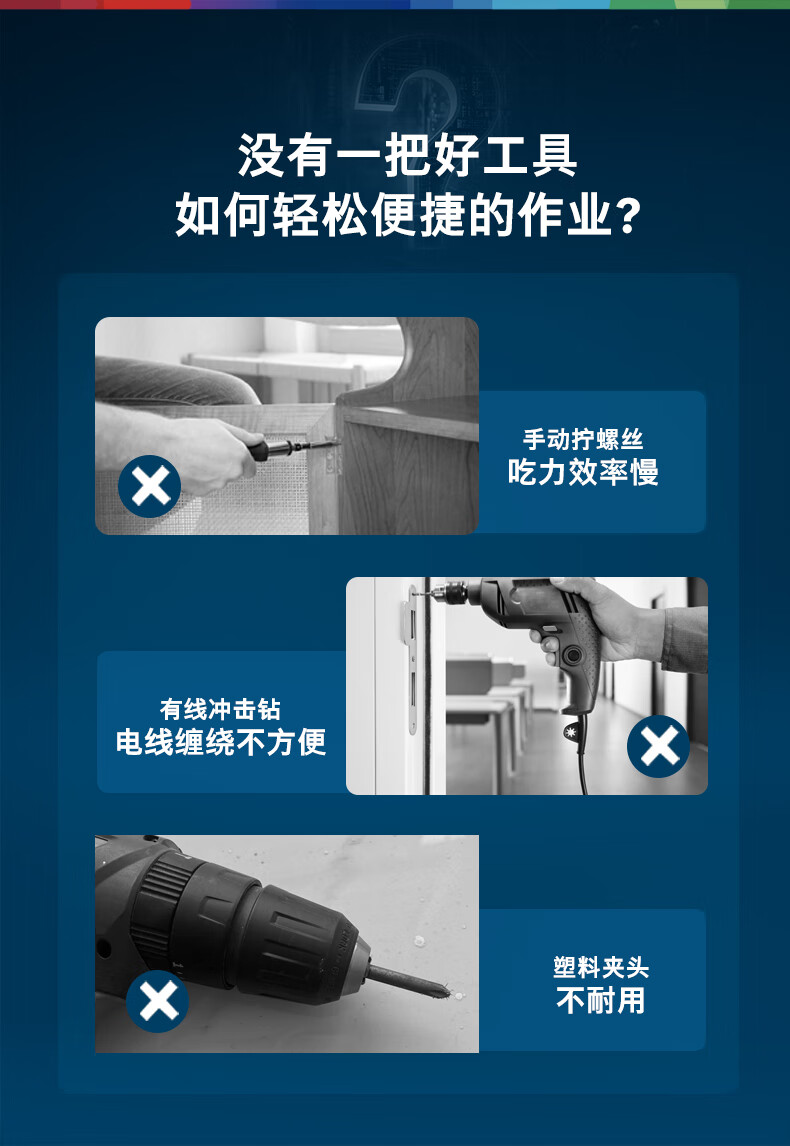 没有一把好工具
如何轻松便捷的作业?

手动拧螺丝
吃力效率慢

有线冲击钻
电线缠绕不方便

塑料夹头
不耐用