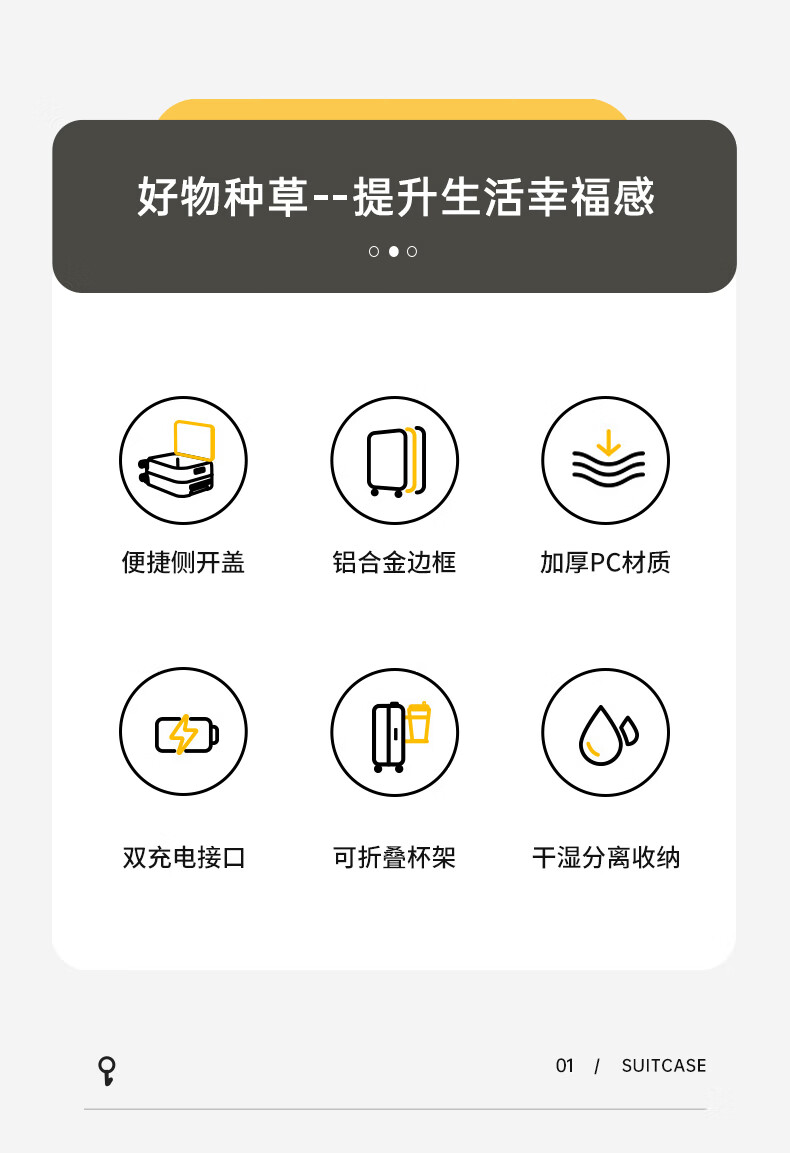 好物种草--提升生活幸福感

便捷侧开盖

铝合金边框

加厚PC材质

双充电接口

可折叠杯架

干湿分离收纳

01 / SUITCASE