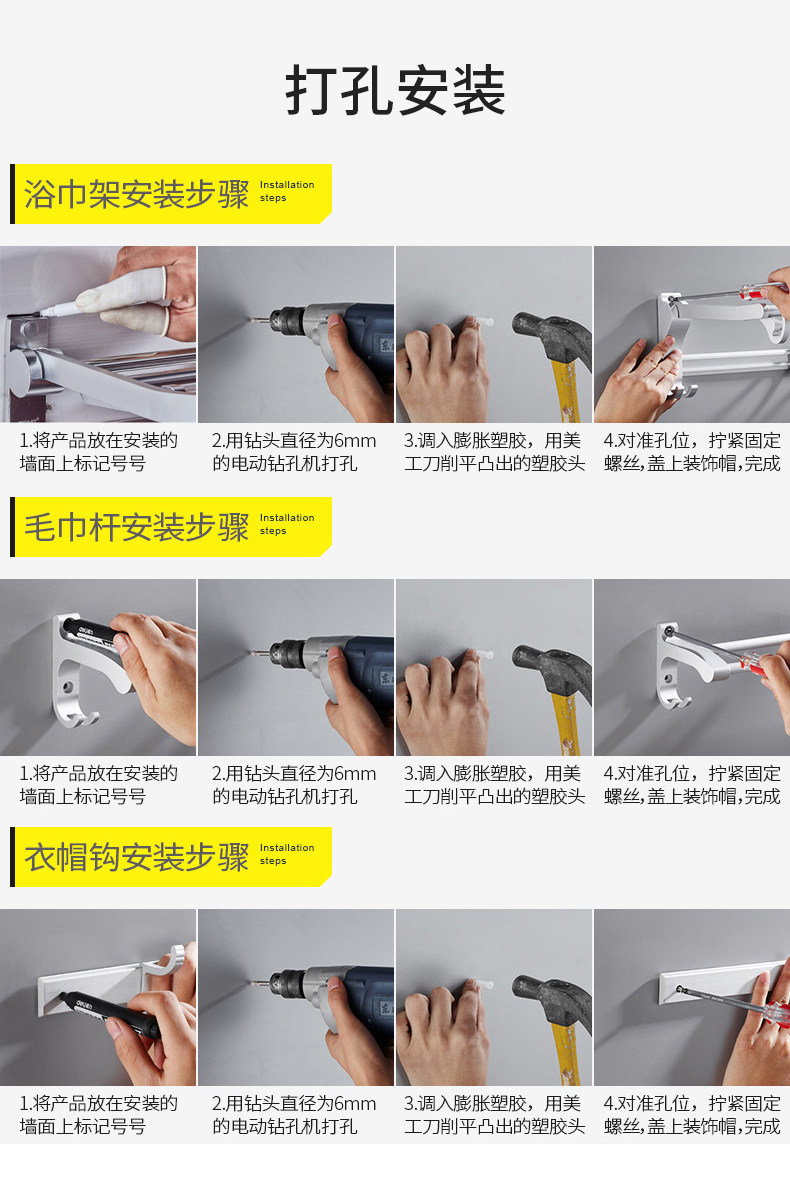 打孔安装

浴巾架安装步骤 Installation steps

1.将产品放在安装的墙面上标记号号

2.用钻头直径为6mm的电动钻孔机打孔

3.调入膨胀塑胶，用美工刀削平凸出的塑胶头

4.对准孔位，拧紧固定螺丝,盖上装饰帽,完成

毛巾杆安装步骤 Installation steps

1.将产品放在安装的墙面上标记号号

2.用钻头直径为6mm的电动钻孔机打孔

3.调入膨胀塑胶，用美工刀削平凸出的塑胶头

4.对准孔位，拧紧固定螺丝,盖上装饰帽,完成

衣帽钩安装步骤 Installation steps

1.将产品放在安装的墙面上标记号号

2.用钻头直径为6mm的电动钻孔机打孔

3.调入膨胀塑胶，用美工刀削平凸出的塑胶头

4.对准孔位，拧紧固定螺丝,盖上装饰帽,完成