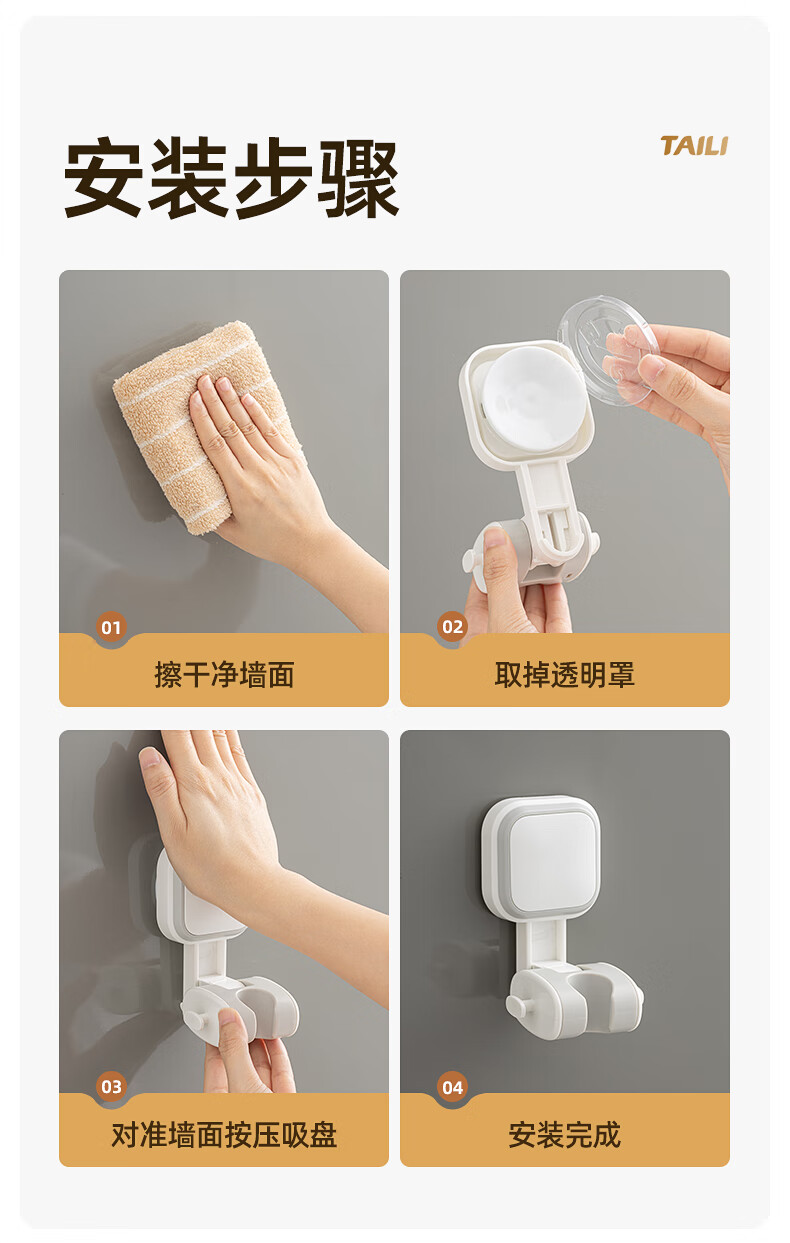 安装步骤

TAILI

01
擦干净墙面

02
取掉透明罩

03
对准墙面按压吸盘

04
安装完成