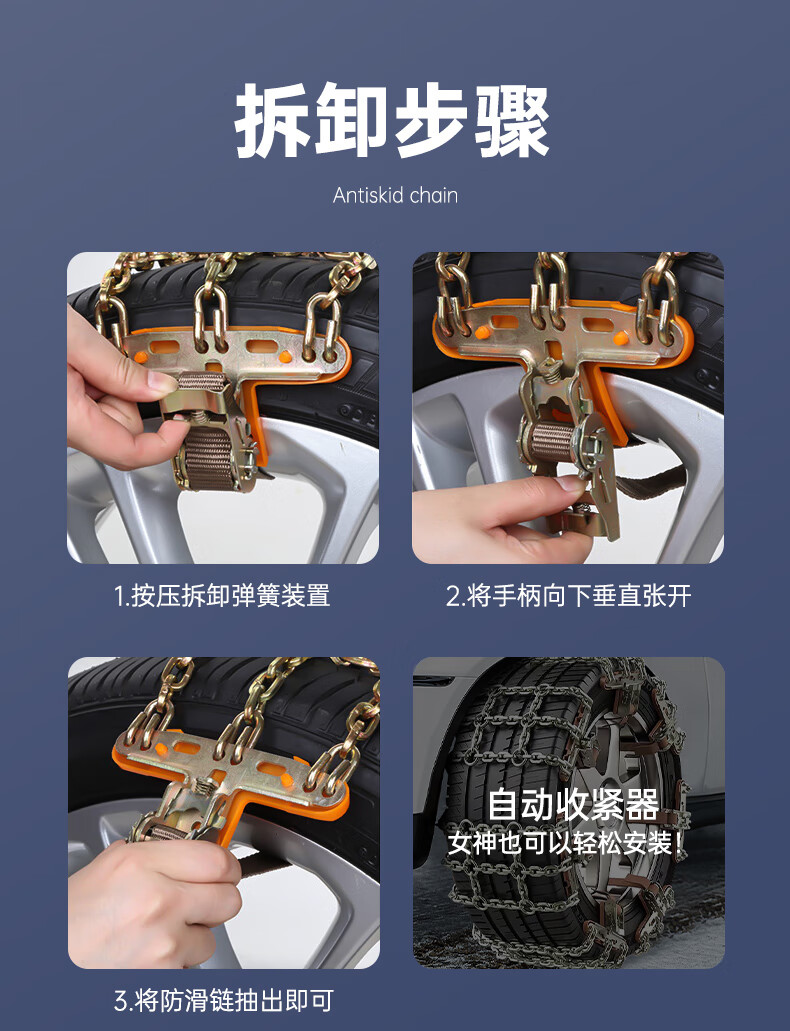 拆卸步骤

Antiskid chain

1.按压拆卸弹簧装置

2.将手柄向下垂直张开

3.将防滑链抽出即可

自动收紧器

女神也可以轻松安装!