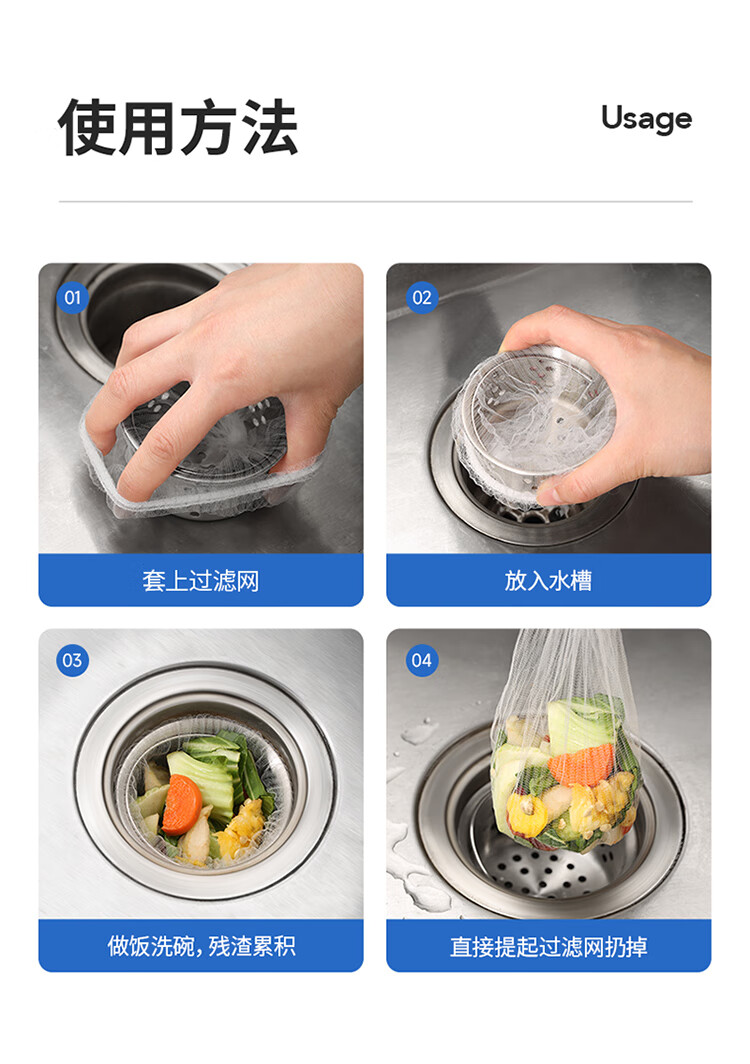 使用方法

Usage

01

套上过滤网

02

放入水槽

03

做饭洗碗，残渣累积

04

直接提起过滤网扔掉