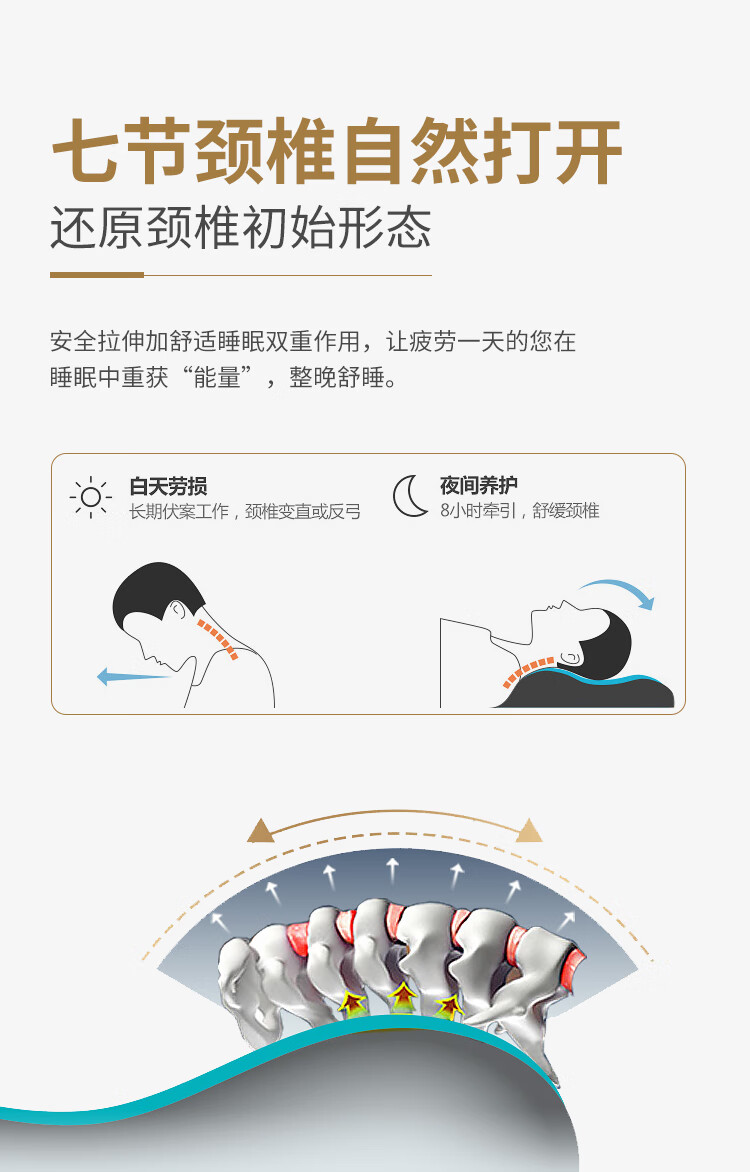 七节颈椎自然打开
还原颈椎初始形态

安全拉伸加舒适睡眠双重作用，让疲劳一天的您在睡眠中重获“能量”，整晚舒睡。

白天劳损
长期伏案工作，颈椎变直或反弓

夜间养护
8小时牵引，舒缓颈椎