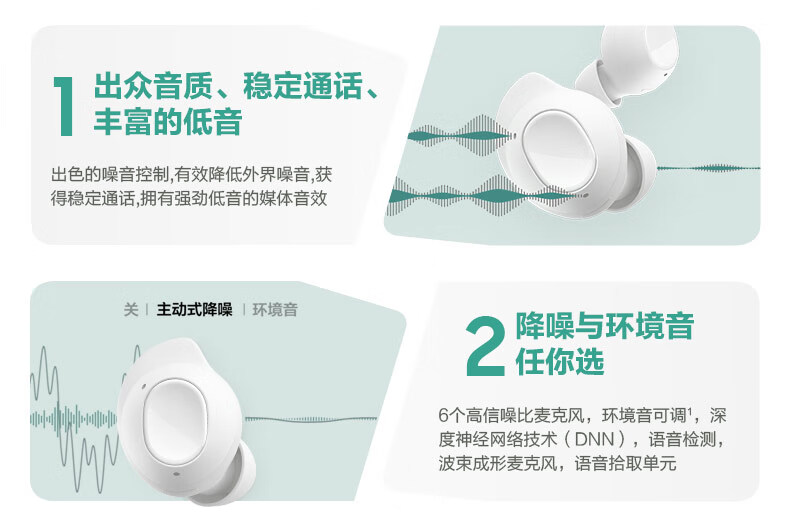 1 出众音质、稳定通话、丰富的低音

出色的噪音控制,有效降低外界噪音,获得稳定通话,拥有强劲低音的媒体音效

关 | 主动式降噪 | 环境音

2 降噪与环境音任你选

6个高信噪比麦克风，环境音可调$^1$，深度神经网络技术（DNN），语音检测，波束成形麦克风，语音拾取单元